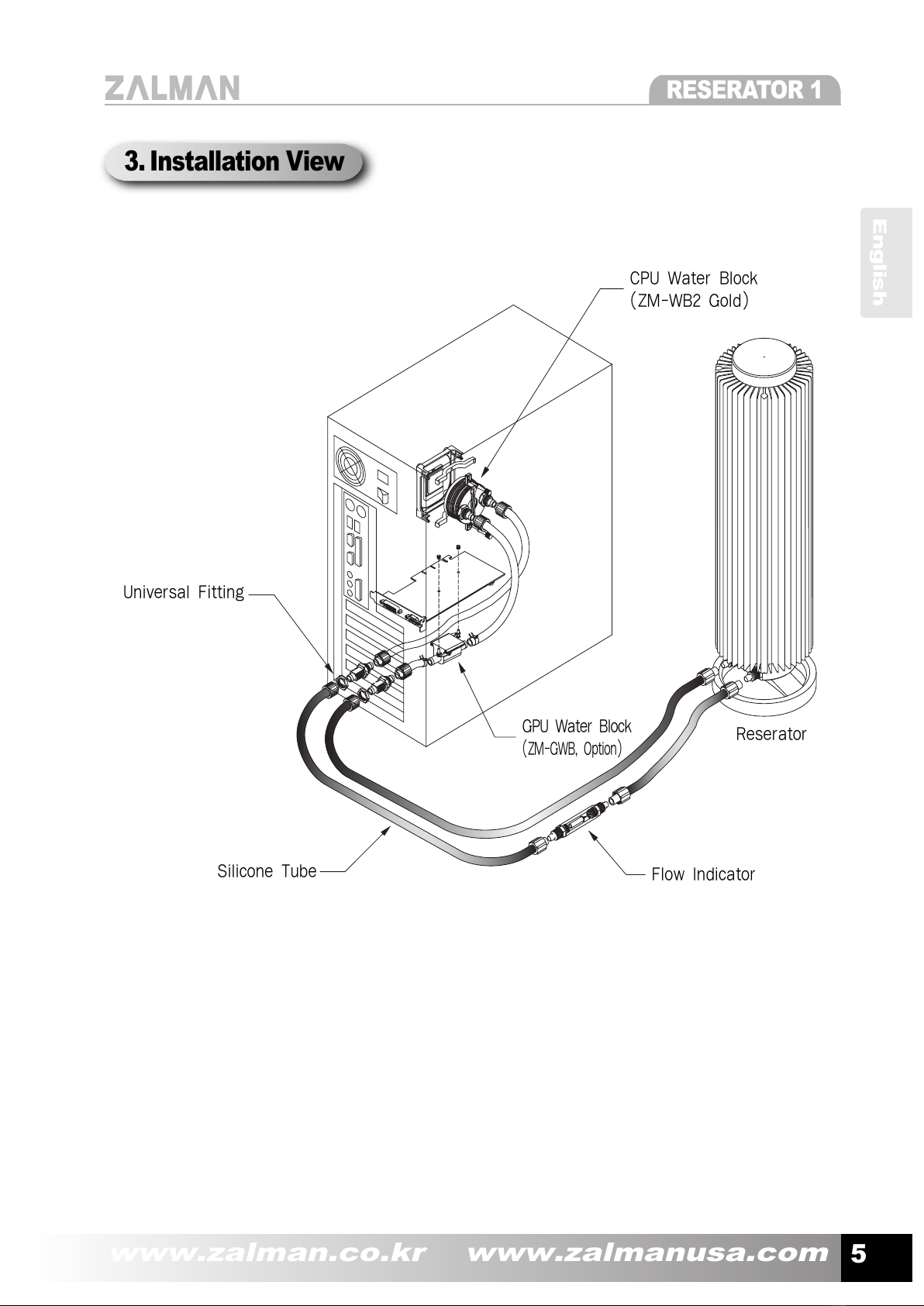 ZALMAN

RESERATOR 1

3. Installation View

English

CPU Water Block
(ZM-WB2 Gold)

Universal Fitting

GPU Water Block
(ZM-GWB, Option)

Reserator

Silicone Tube

Flow Indicator

www.zalman.co.kr www.zalmanusa.com

5