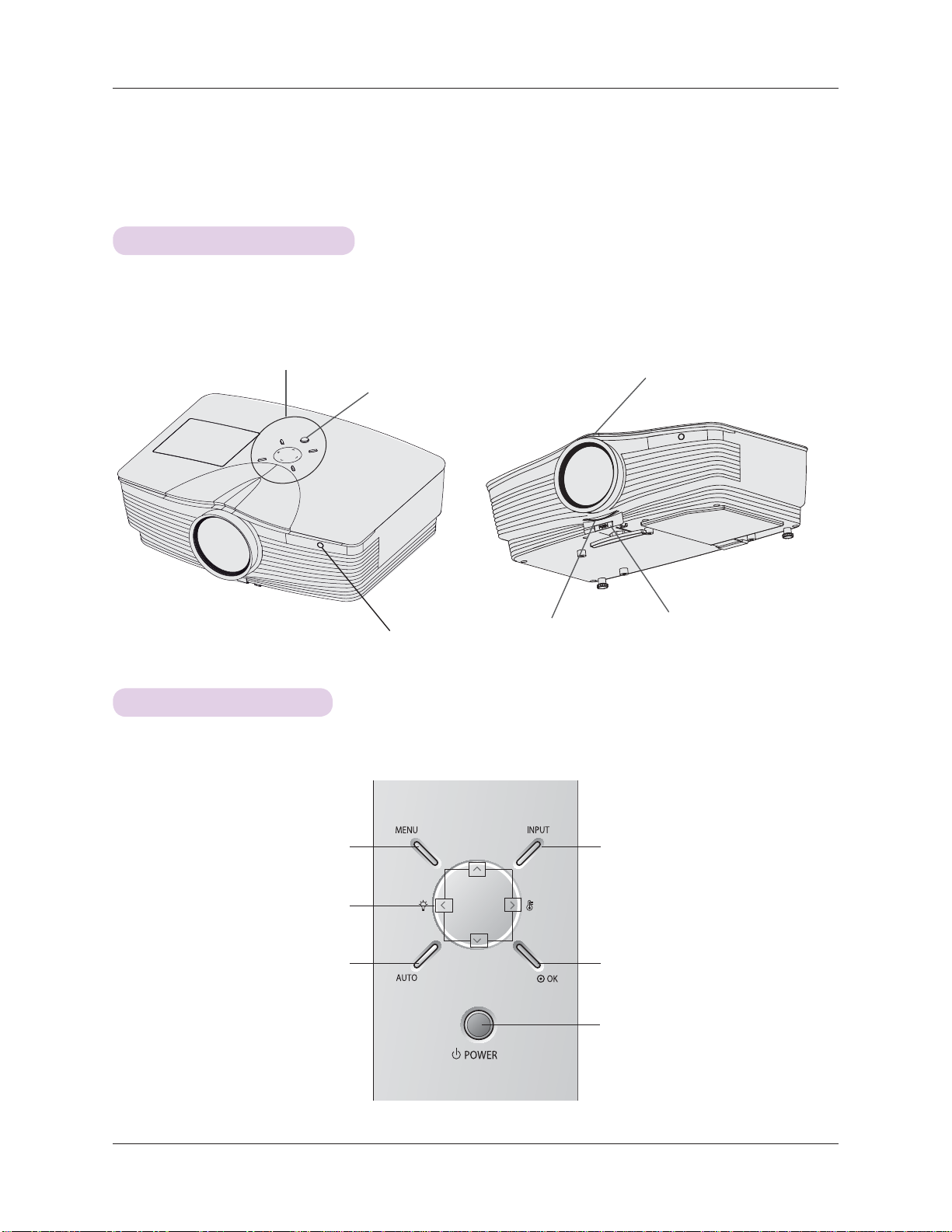 MENU

INPUT

AUTO

OK

POWER