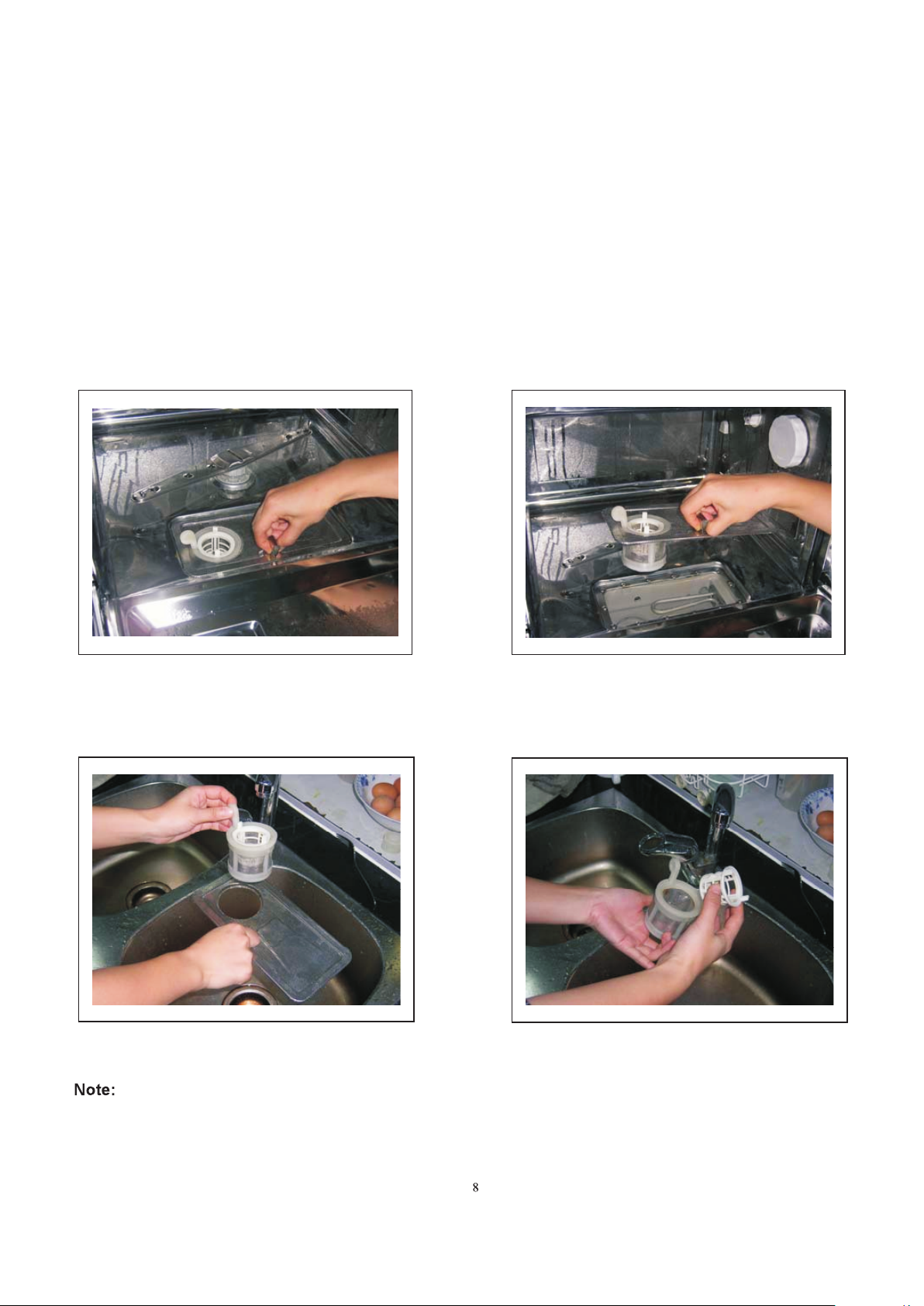 Note:

8