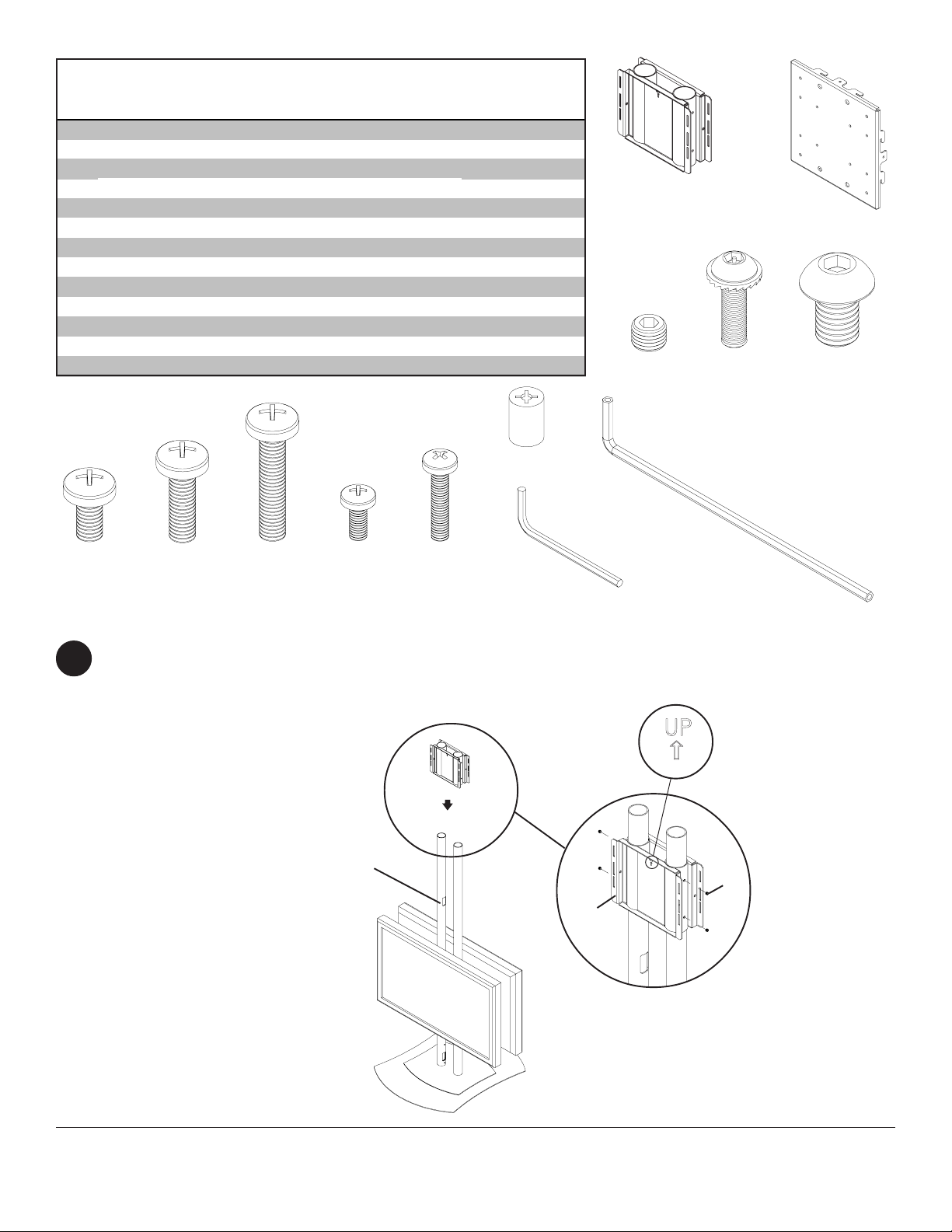 UP