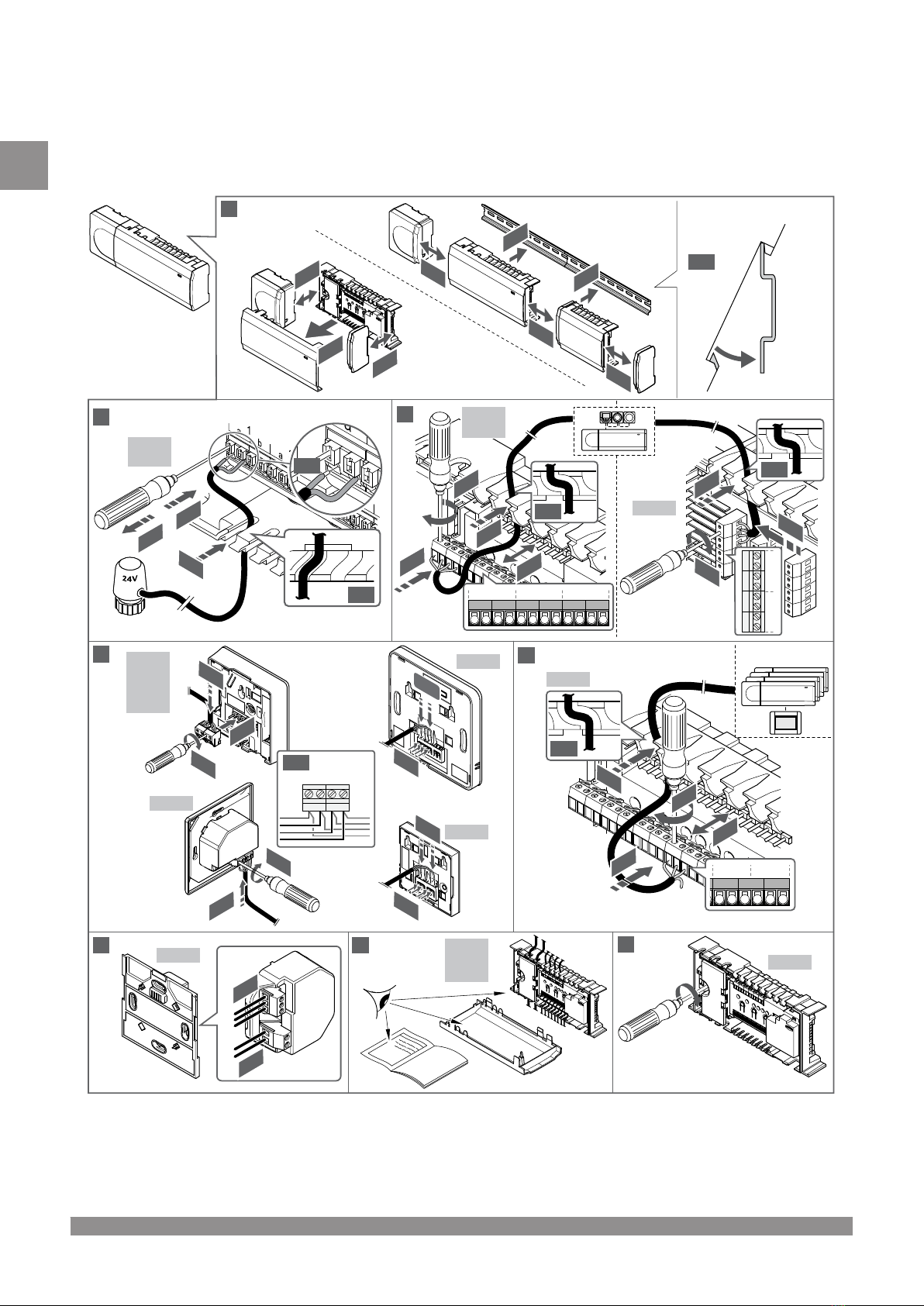 24V