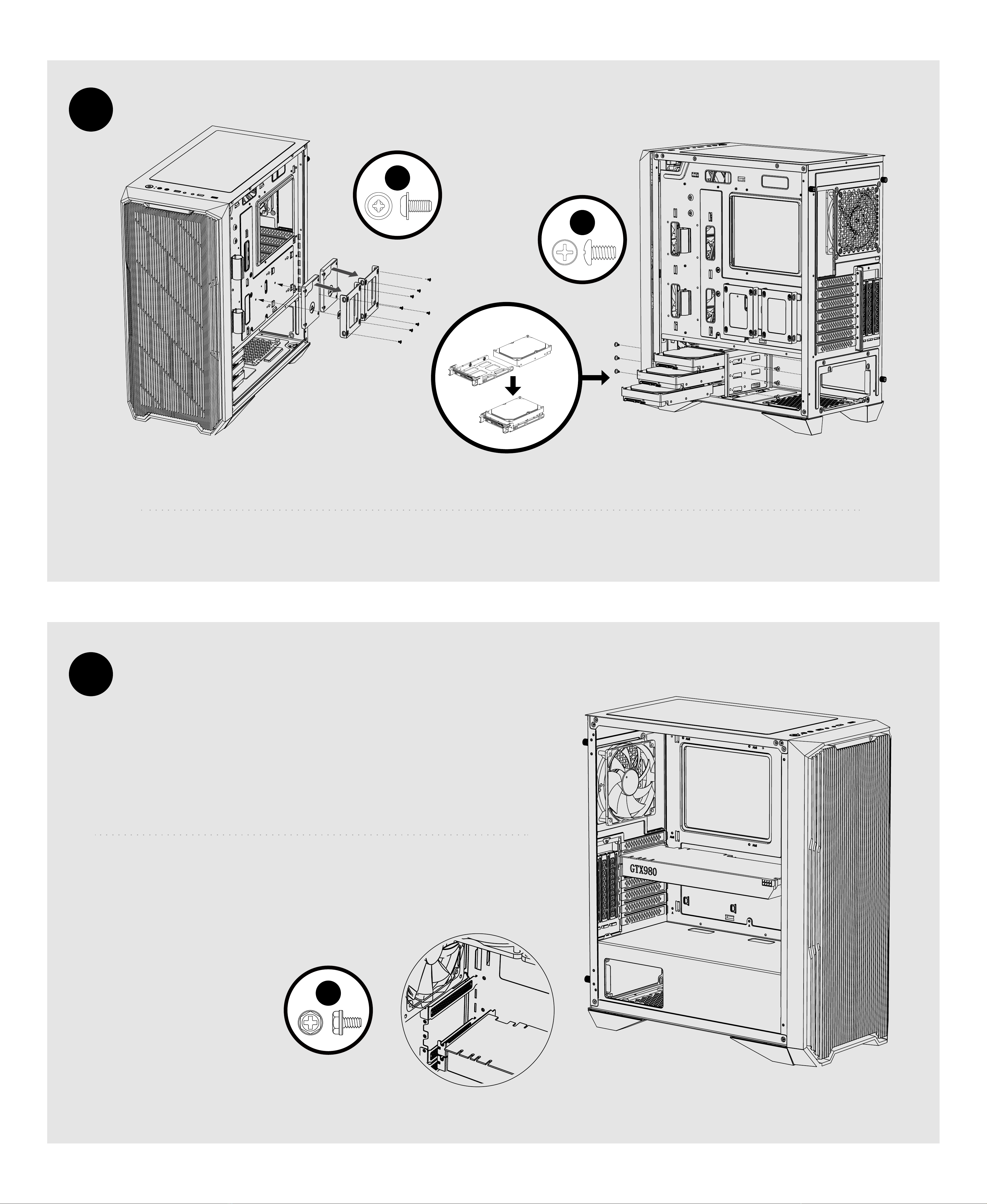 GTX980