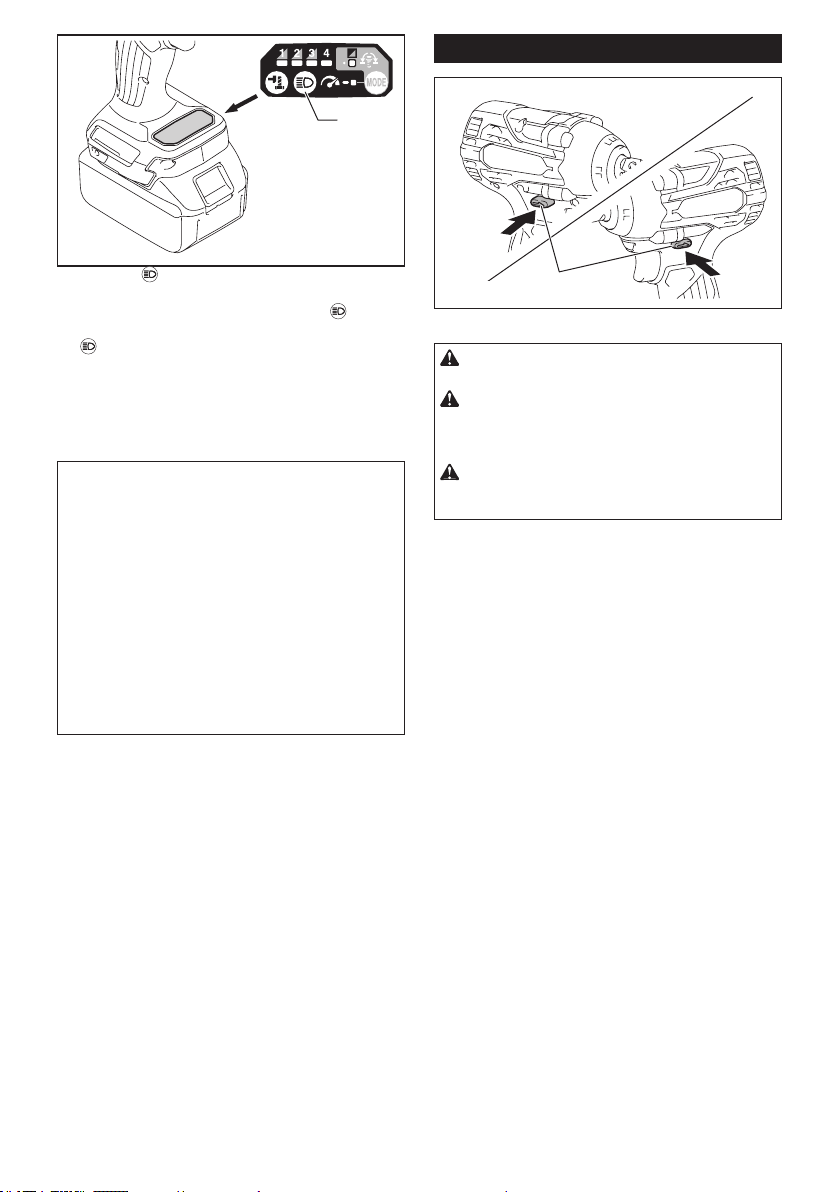 1 2 3 4

MODE