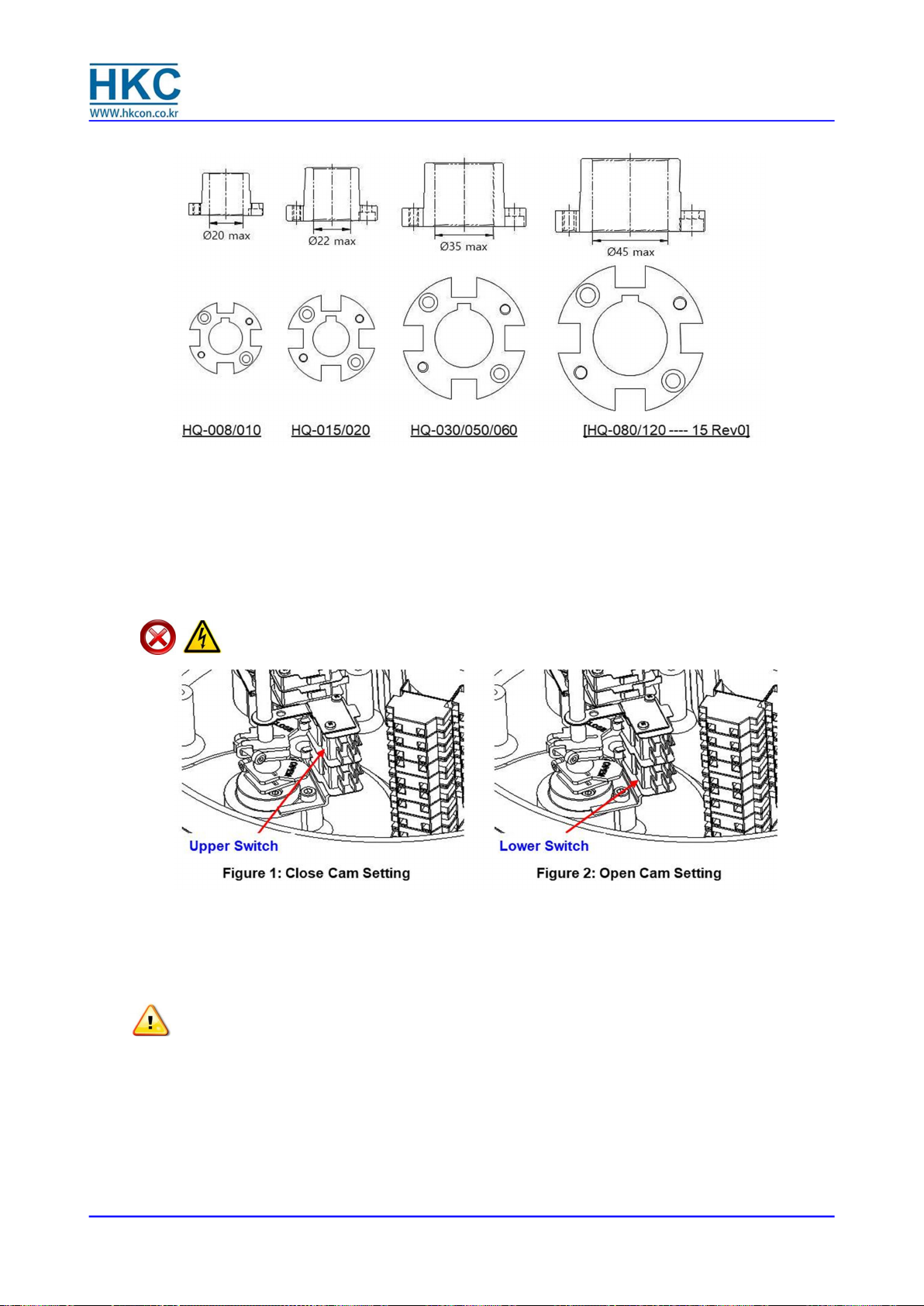 HKC
WWW.hkcon.co.kr

Ø20 max
Ø22 max
Ø35 max
Ø45 max

HQ-008/010
HQ-015/020
HQ-030/050/060
[HQ-080/120 ---- 15 Rev0]

Upper Switch
Figure 1: Close Cam Setting

Lower Switch
Figure 2: Open Cam Setting