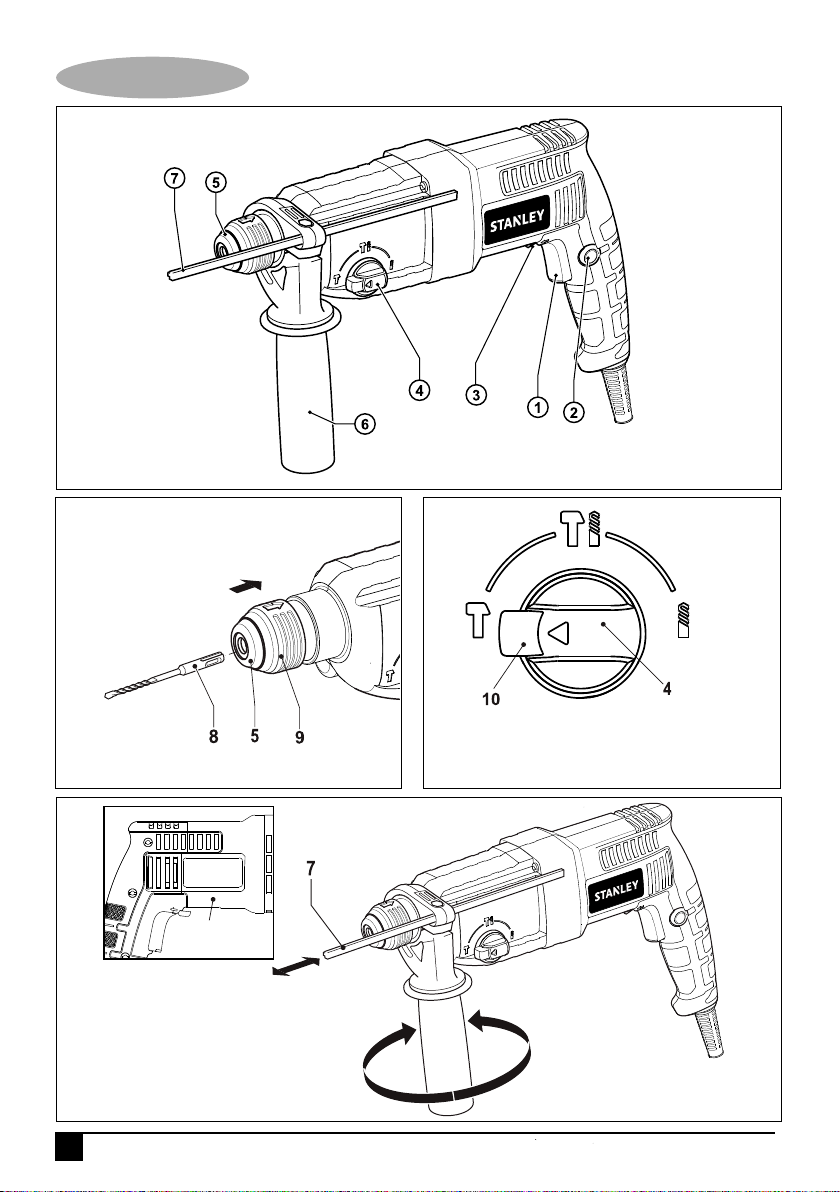 7 5
STANLEY
4 3 1 2
6

8 5 9

10 4

7
STANLEY