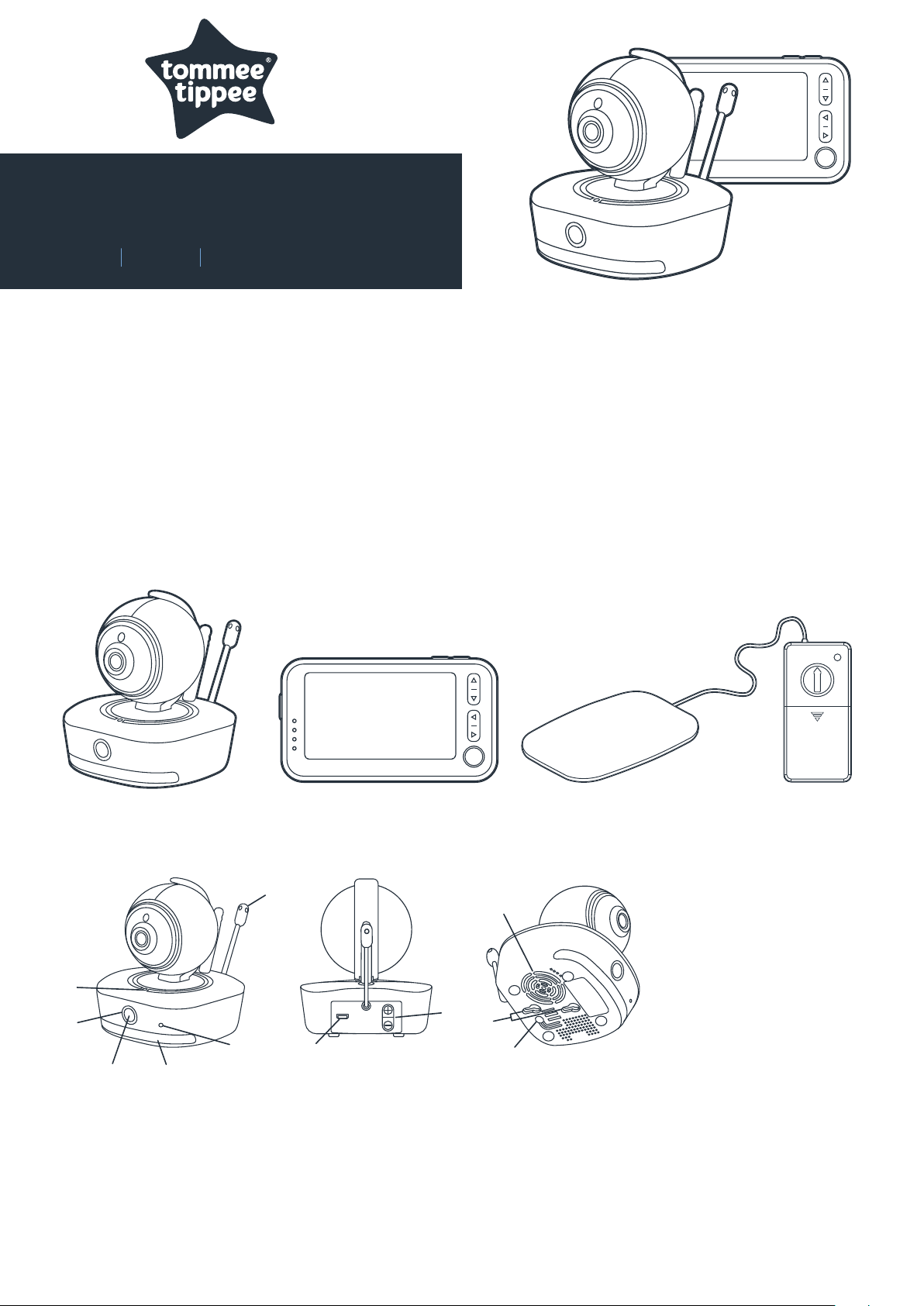 tommee tippee®