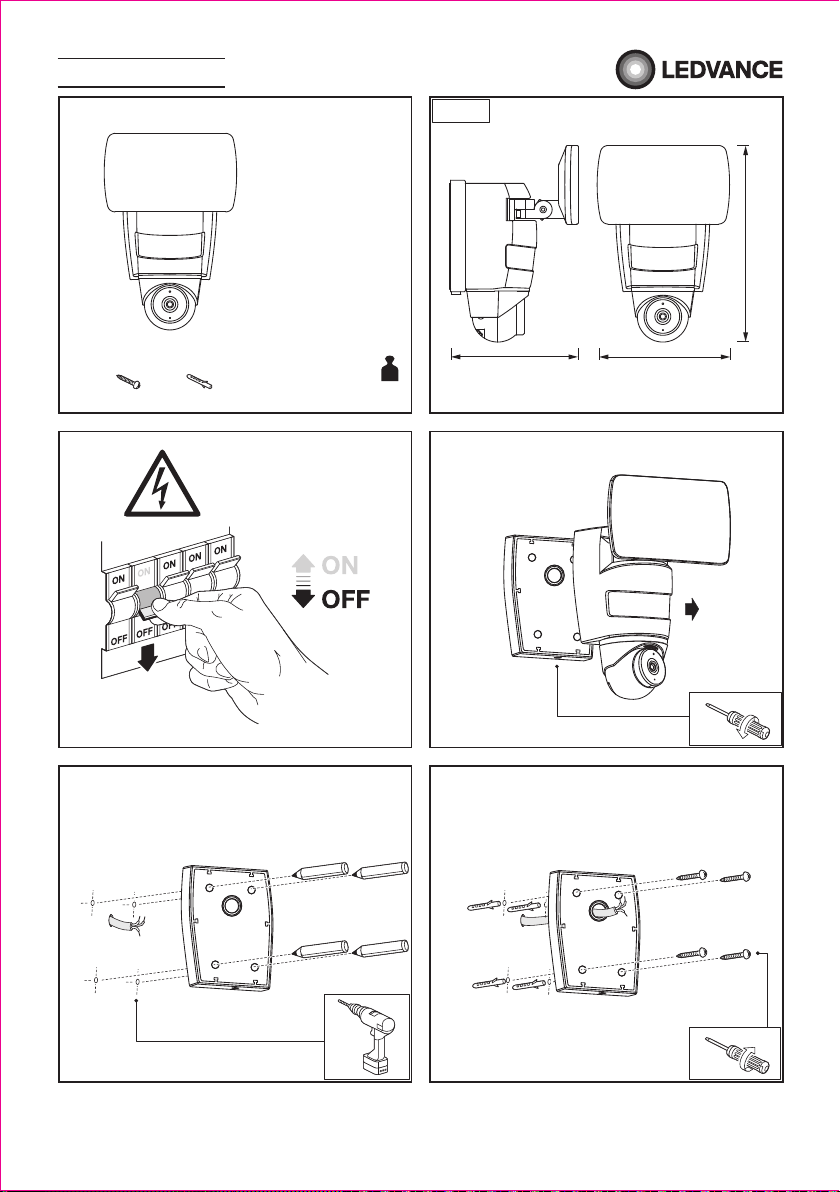 LEDVANCE

ON
ON
ON
ON
ON
OFF
OFF
OFF

ON
OFF