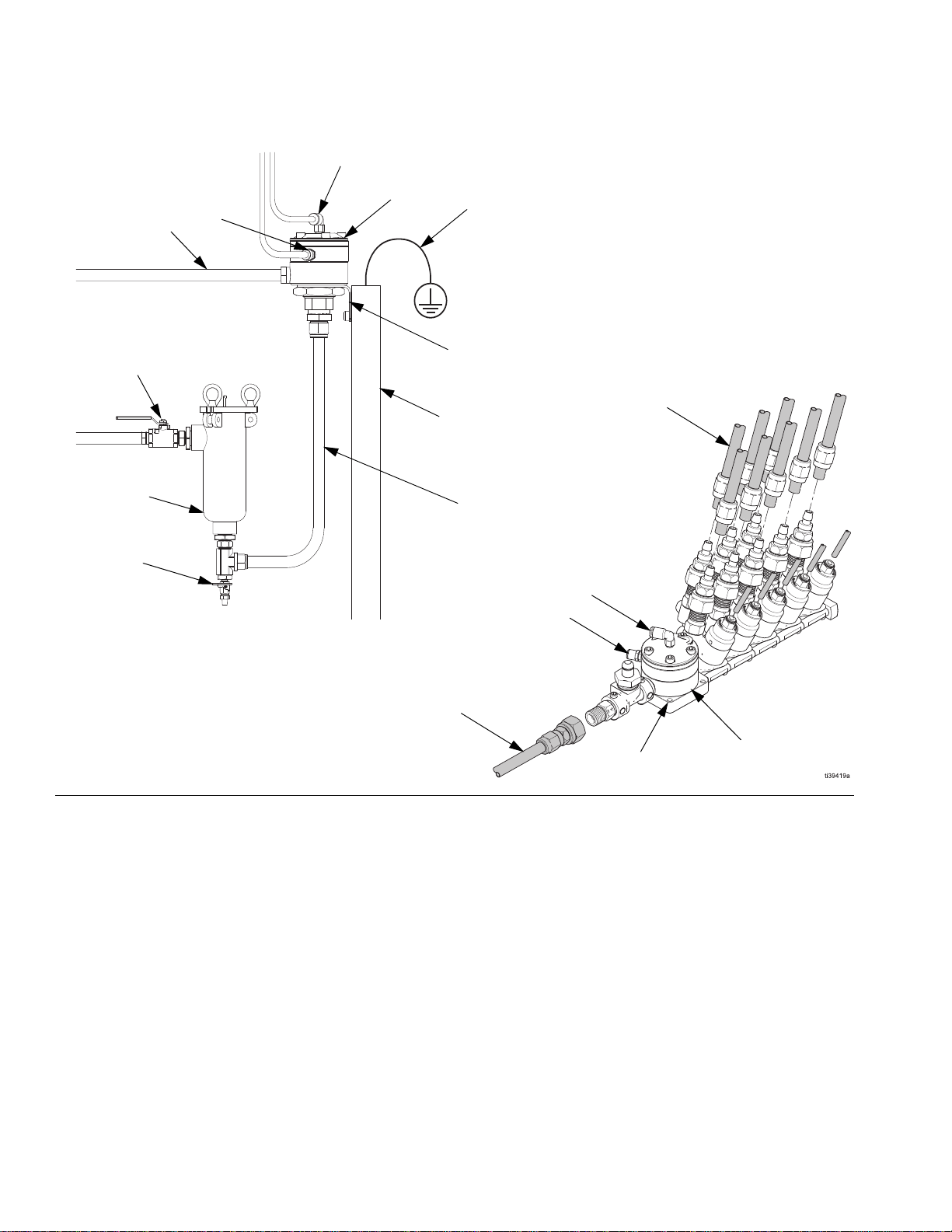 ti39419a