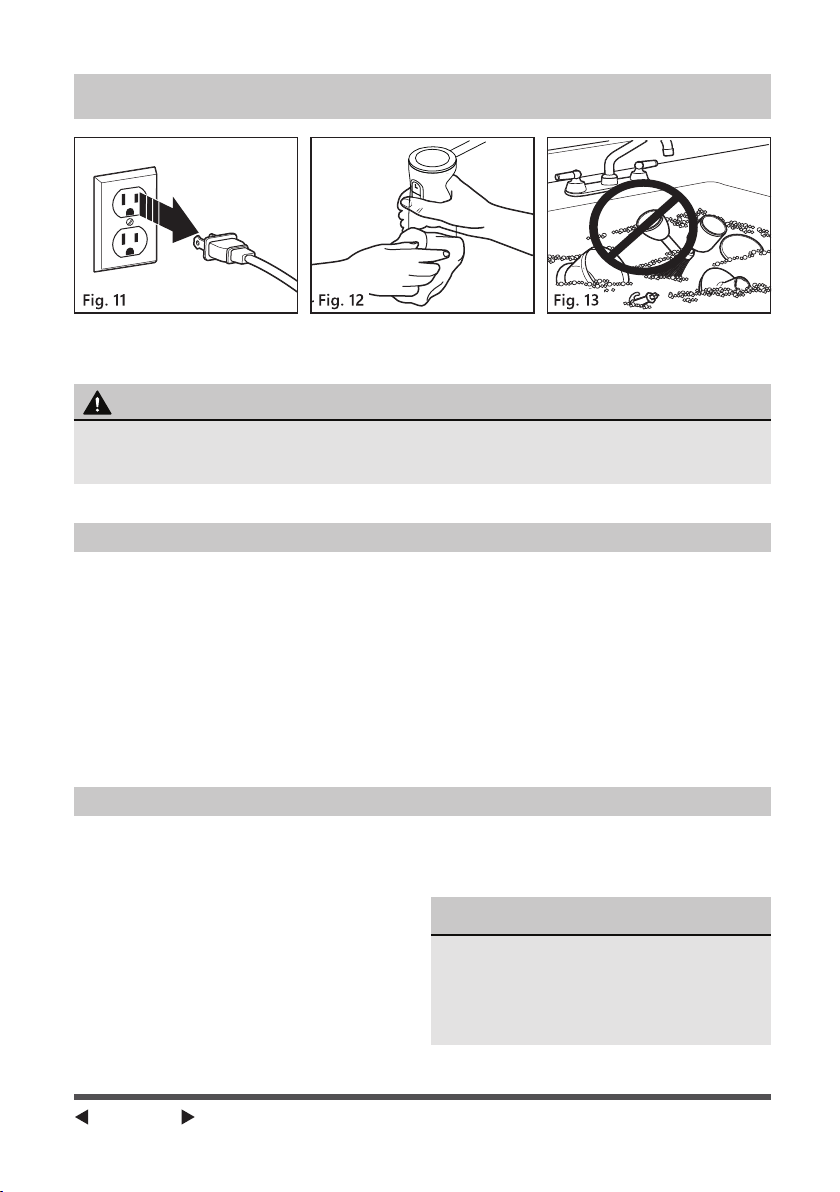 Fig. 11

Fig. 12

Fig. 13