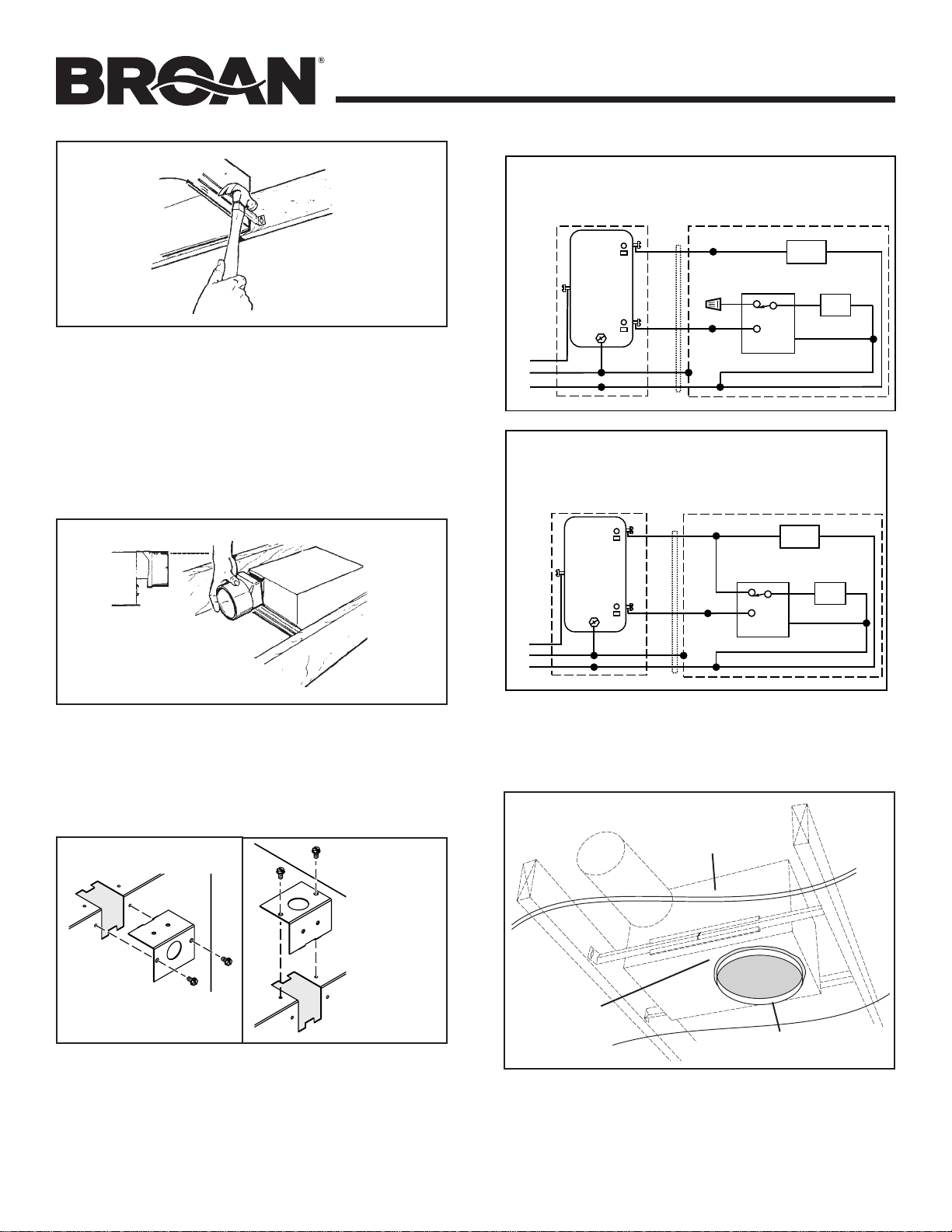 BROAN®