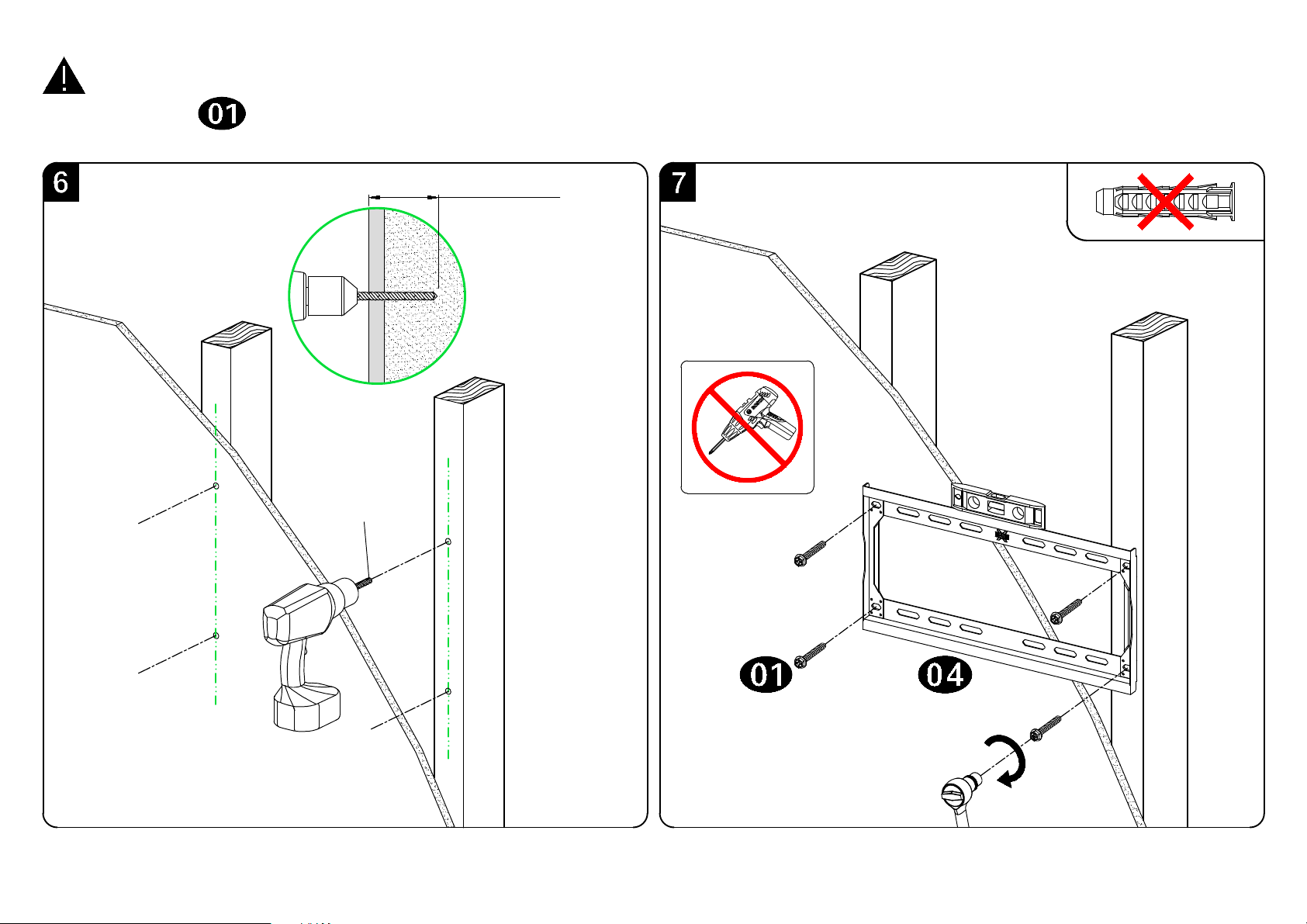 01

6

7

01

04