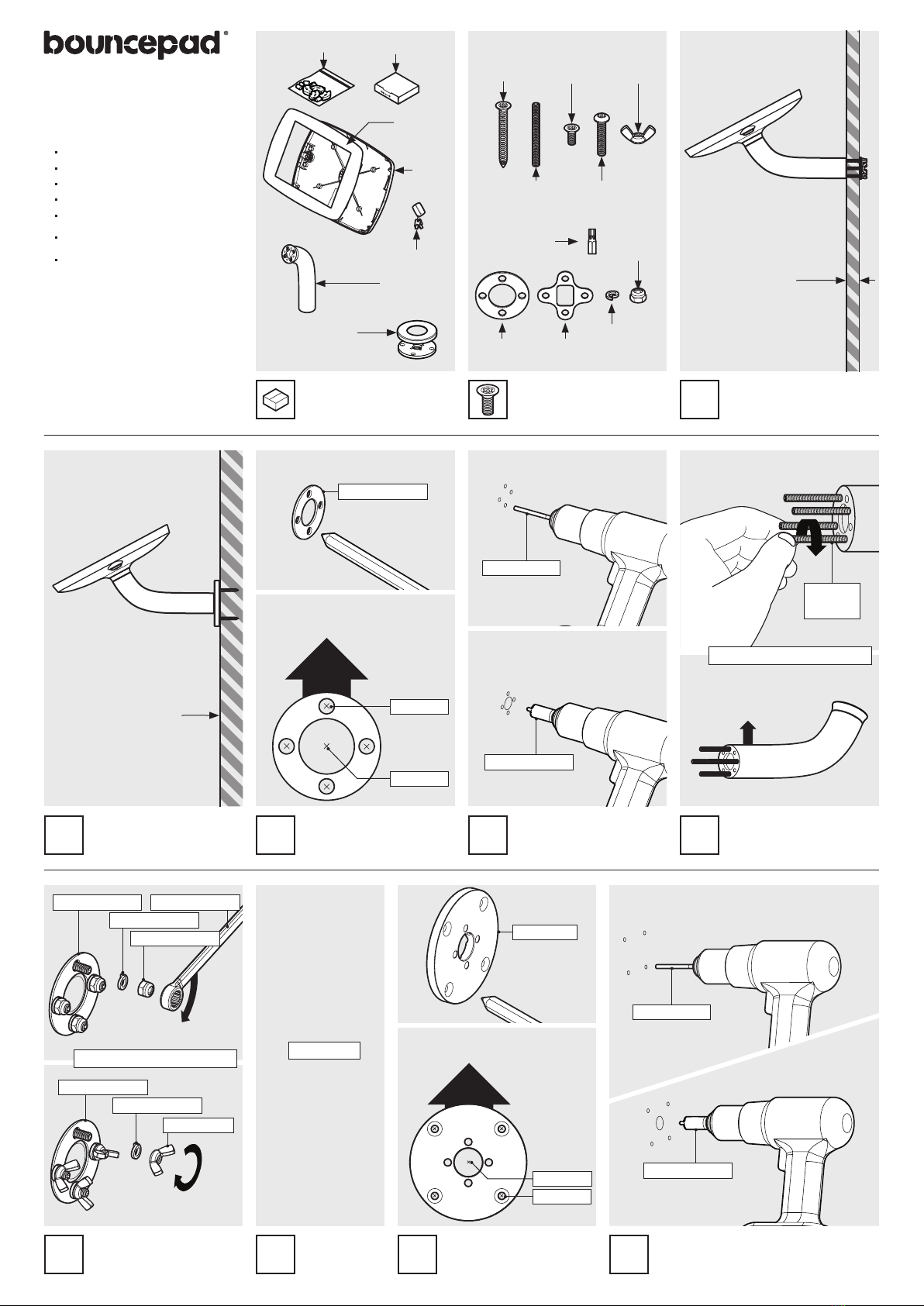 bouncepad®