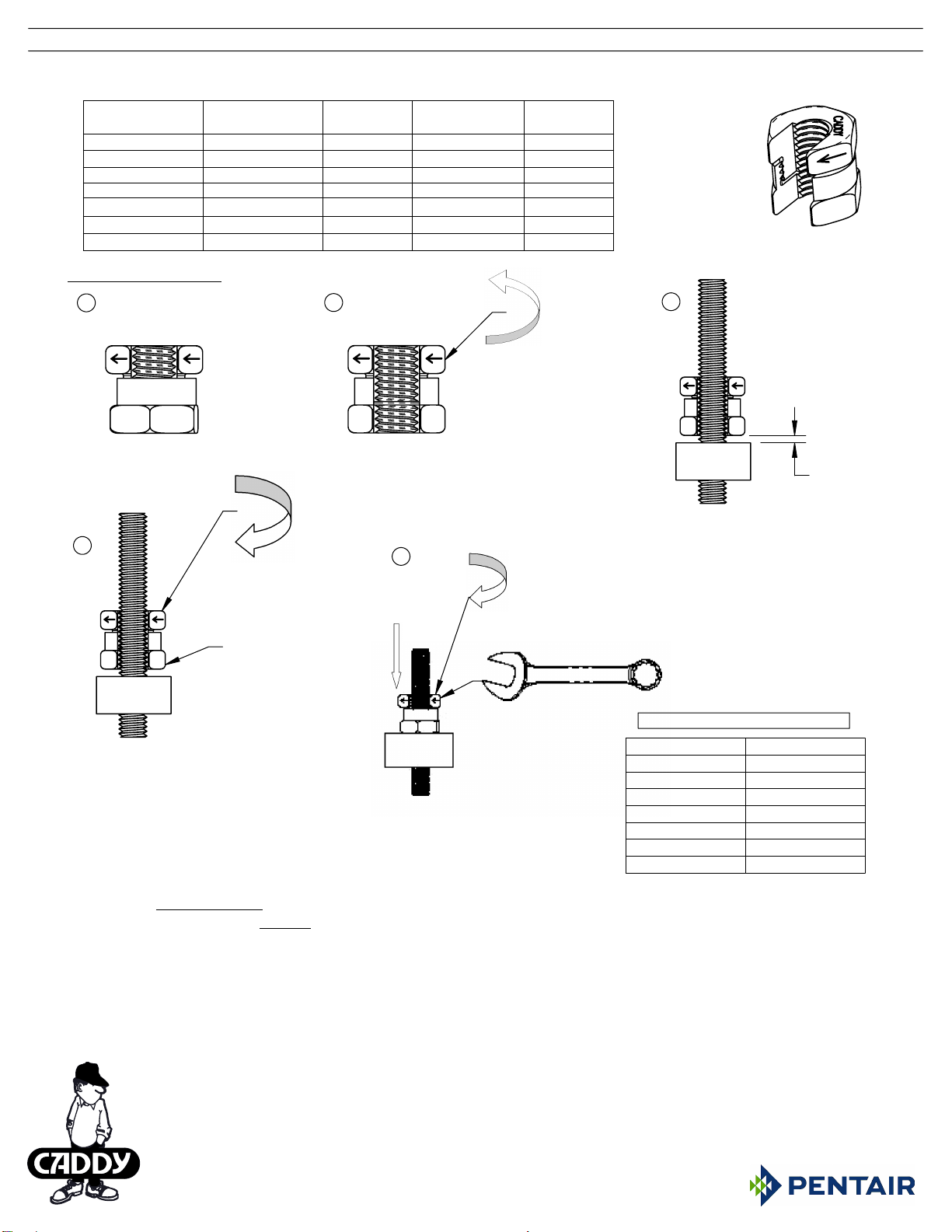 CADDY

CADDY

PENTAIR