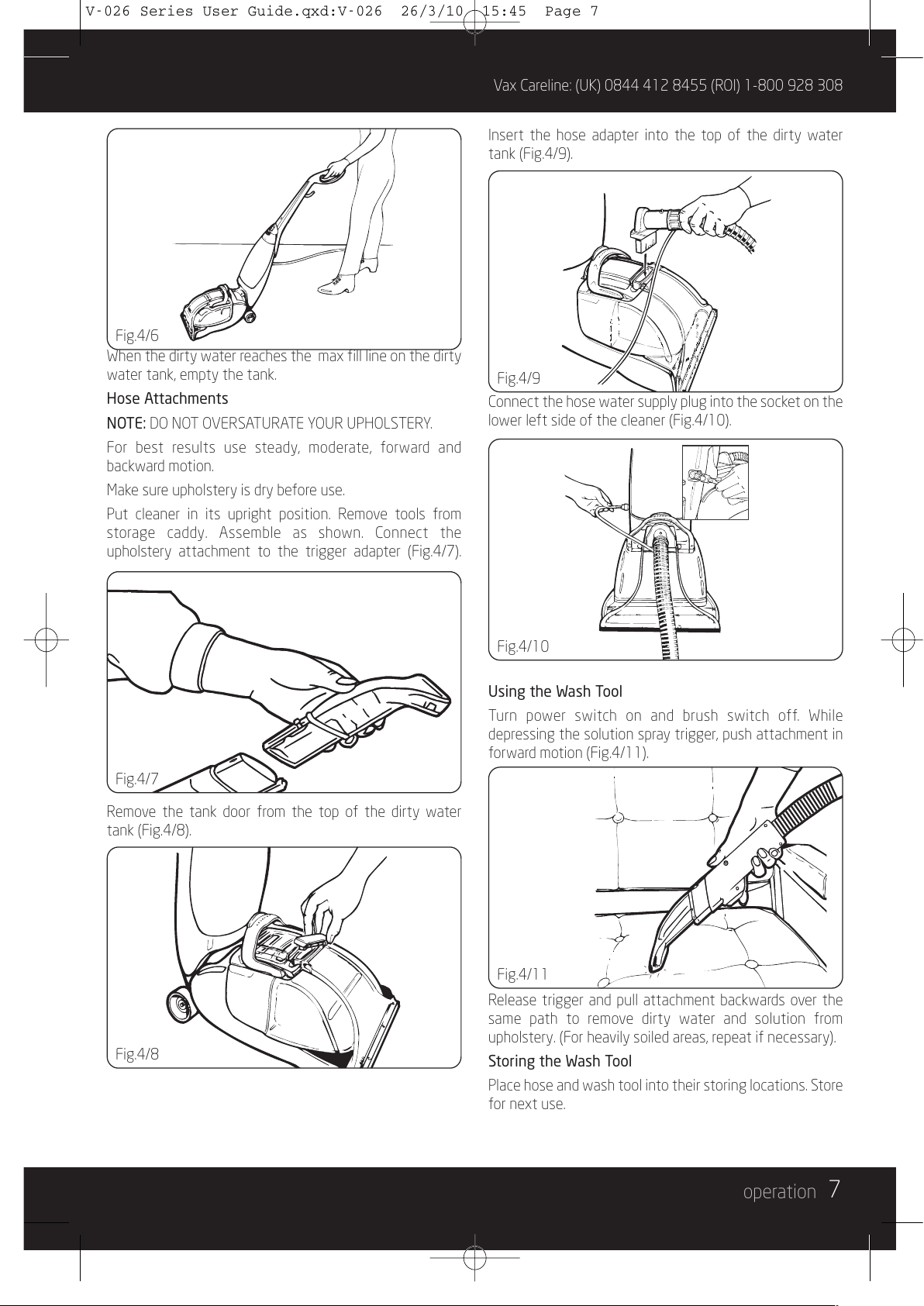 V-026 Series User Guide.qxd:V-026 26/3/10 15:45 Page 7

Vax Careline: (UK) 0844 412 8455 (ROI) 1-800 928 308

Fig.4/6

When the dirty water reaches the max fill line on the dirty water tank, empty the tank.

Hose Attachments

NOTE: DO NOT OVERSATURATE YOUR UPHOLSTERY.

For best results use steady, moderate, forward and backward motion.

Make sure upholstery is dry before use.

Put cleaner in its upright position. Remove tools from storage caddy. Assemble as shown. Connect the upholstery attachment to the trigger adapter (Fig.4/7).

Fig.4/7

Remove the tank door from the top of the dirty water tank (Fig.4/8).

Fig.4/8

Insert the hose adapter into the top of the dirty water tank (Fig.4/9).

Fig.4/9

Connect the hose water supply plug into the socket on the lower left side of the cleaner (Fig.4/10).

Fig.4/10

Using the Wash Tool

Turn power switch on and brush switch off. While depressing the solution spray trigger, push attachment in forward motion (Fig.4/11).

Fig.4/11

Release trigger and pull attachment backwards over the same path to remove dirty water and solution from upholstery. (For heavily soiled areas, repeat if necessary).

Storing the Wash Tool

Place hose and wash tool into their storing locations. Store for next use.

operation 7