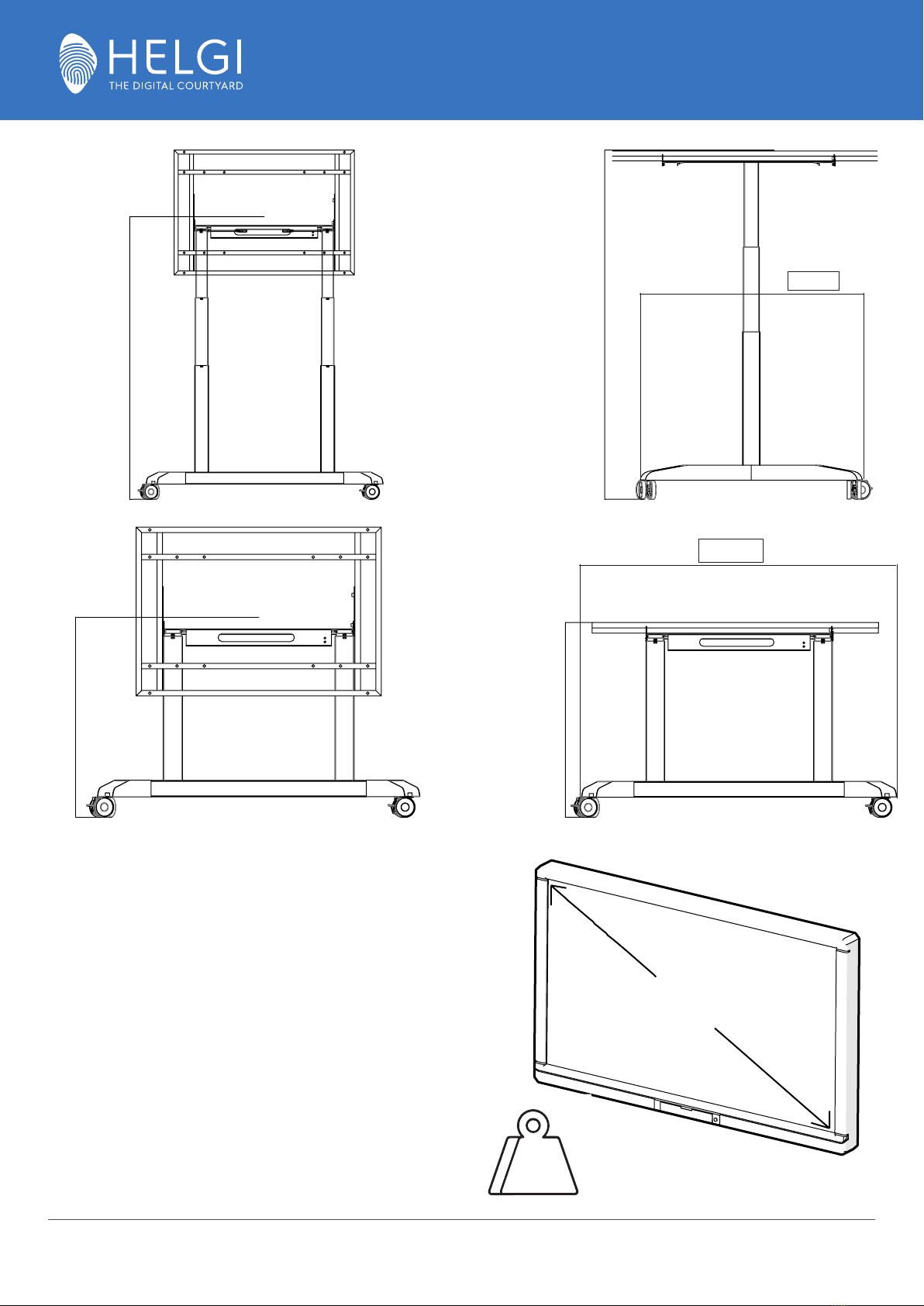 HELGI
THE DIGITAL COURTYARD