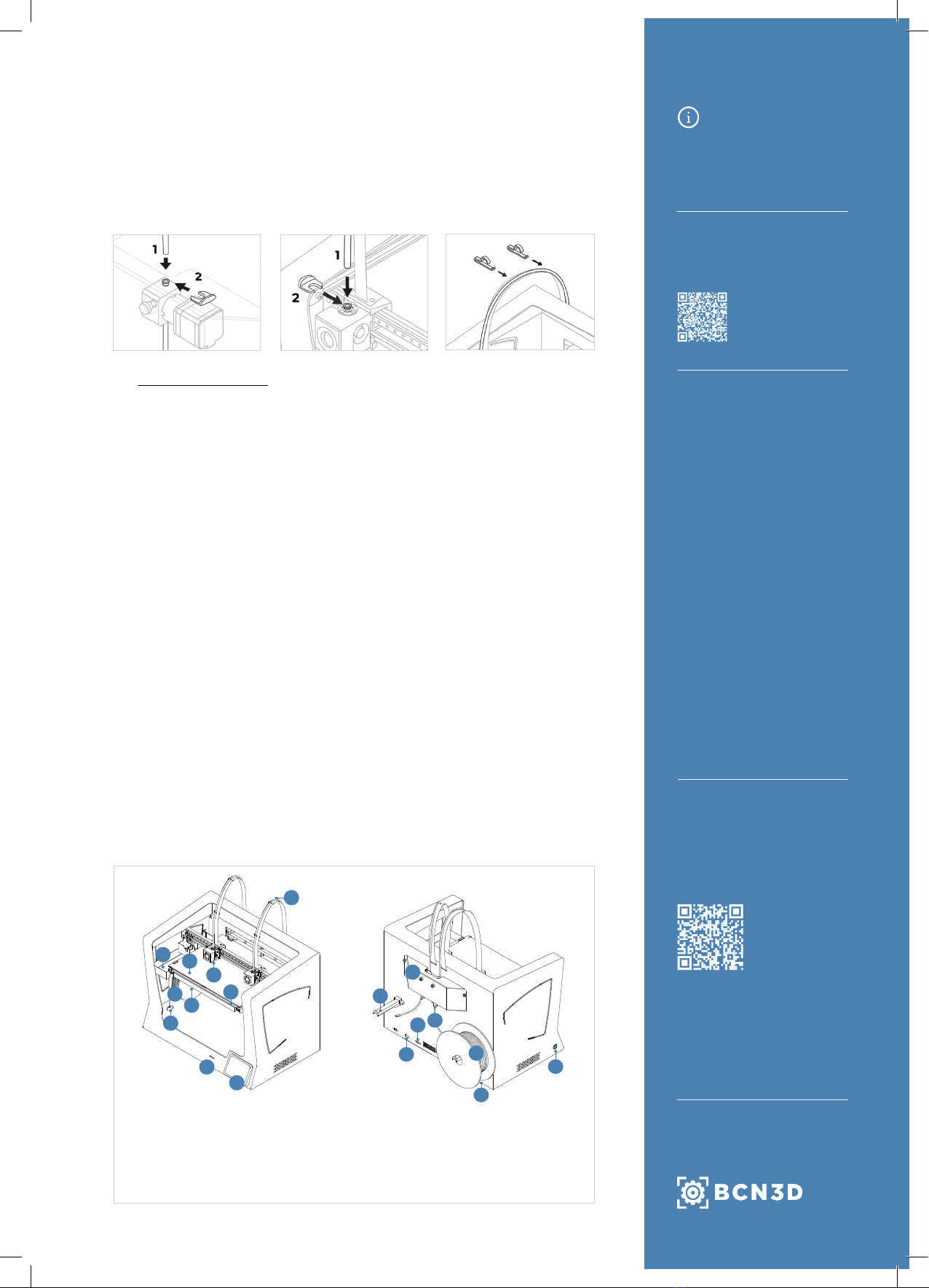 1

2

1

2

BCN3D