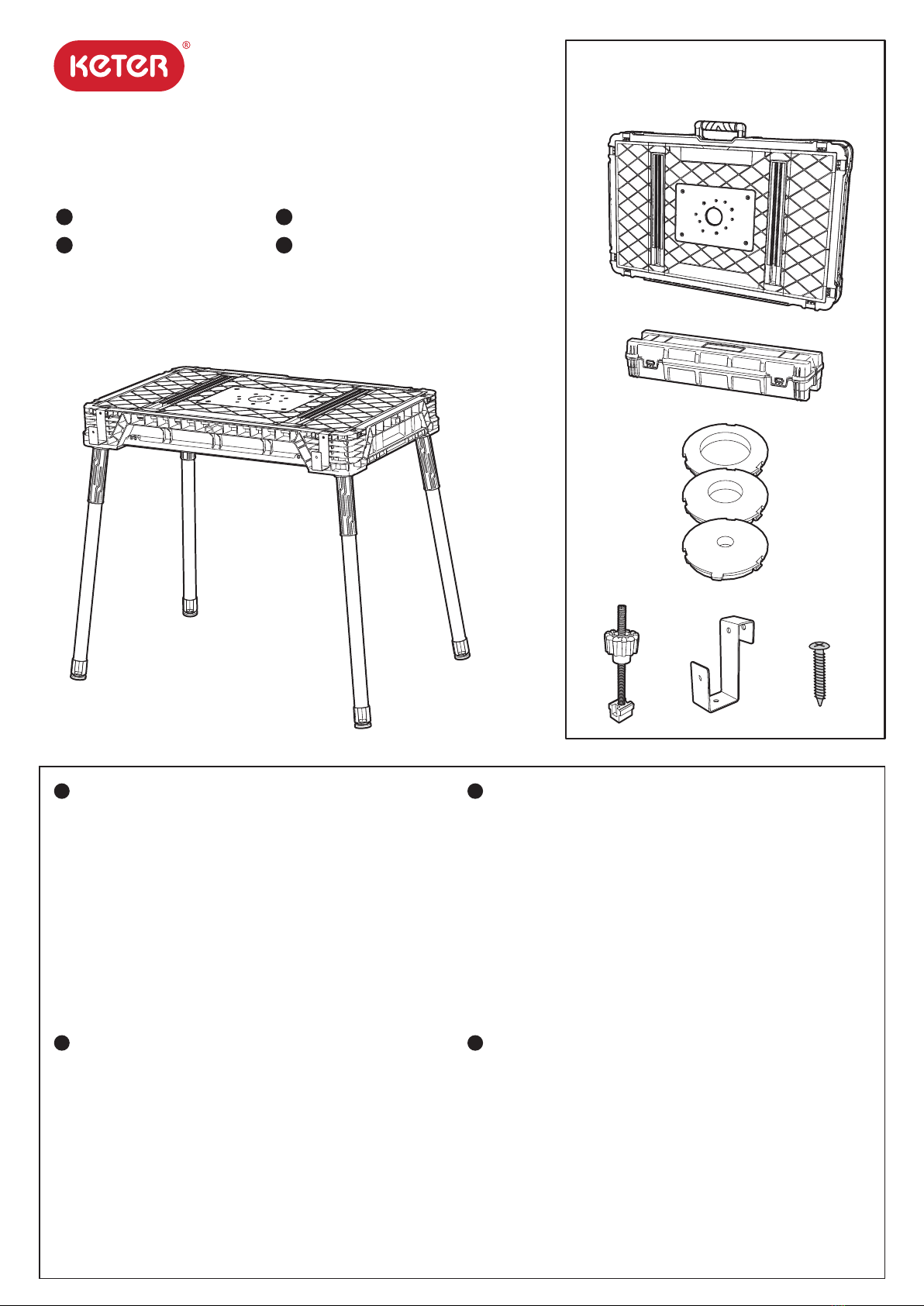 KETER®