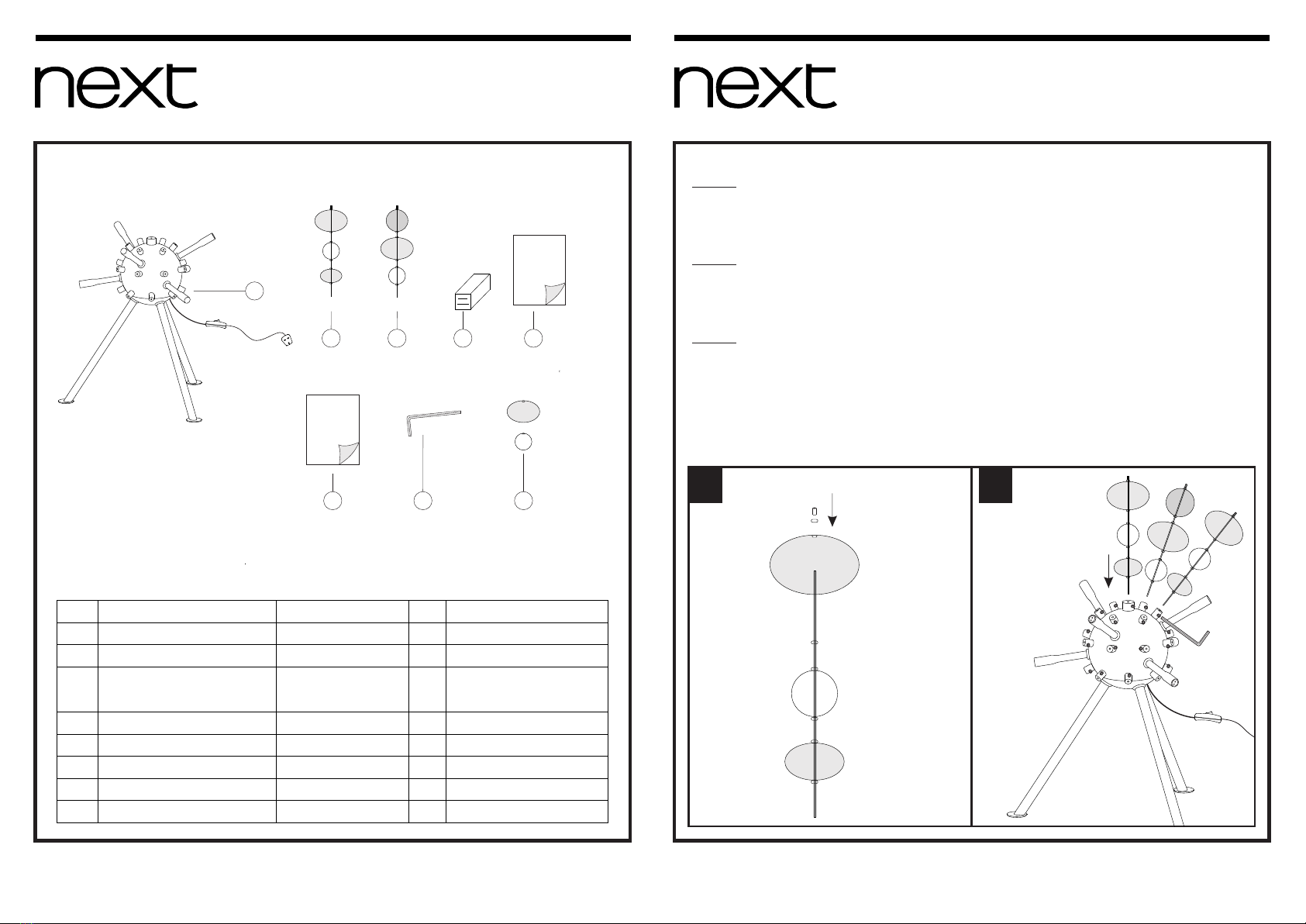 next

next