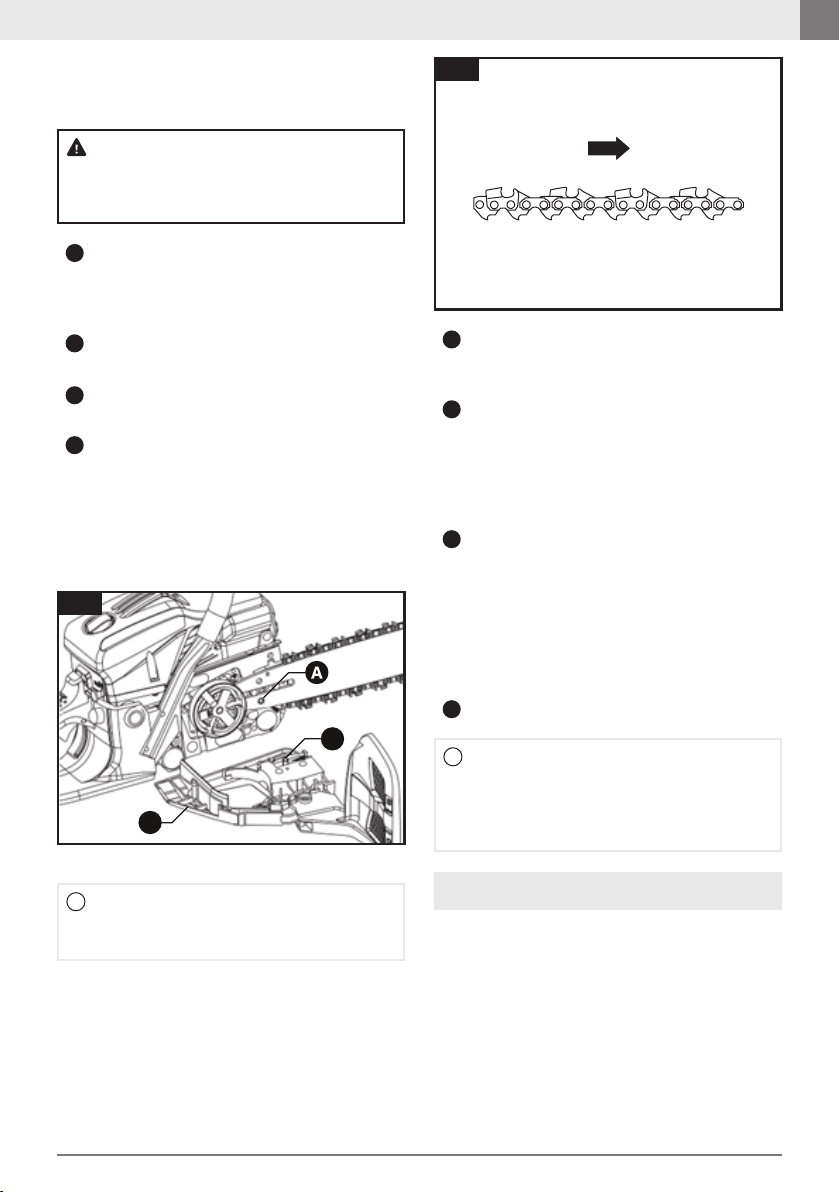 A