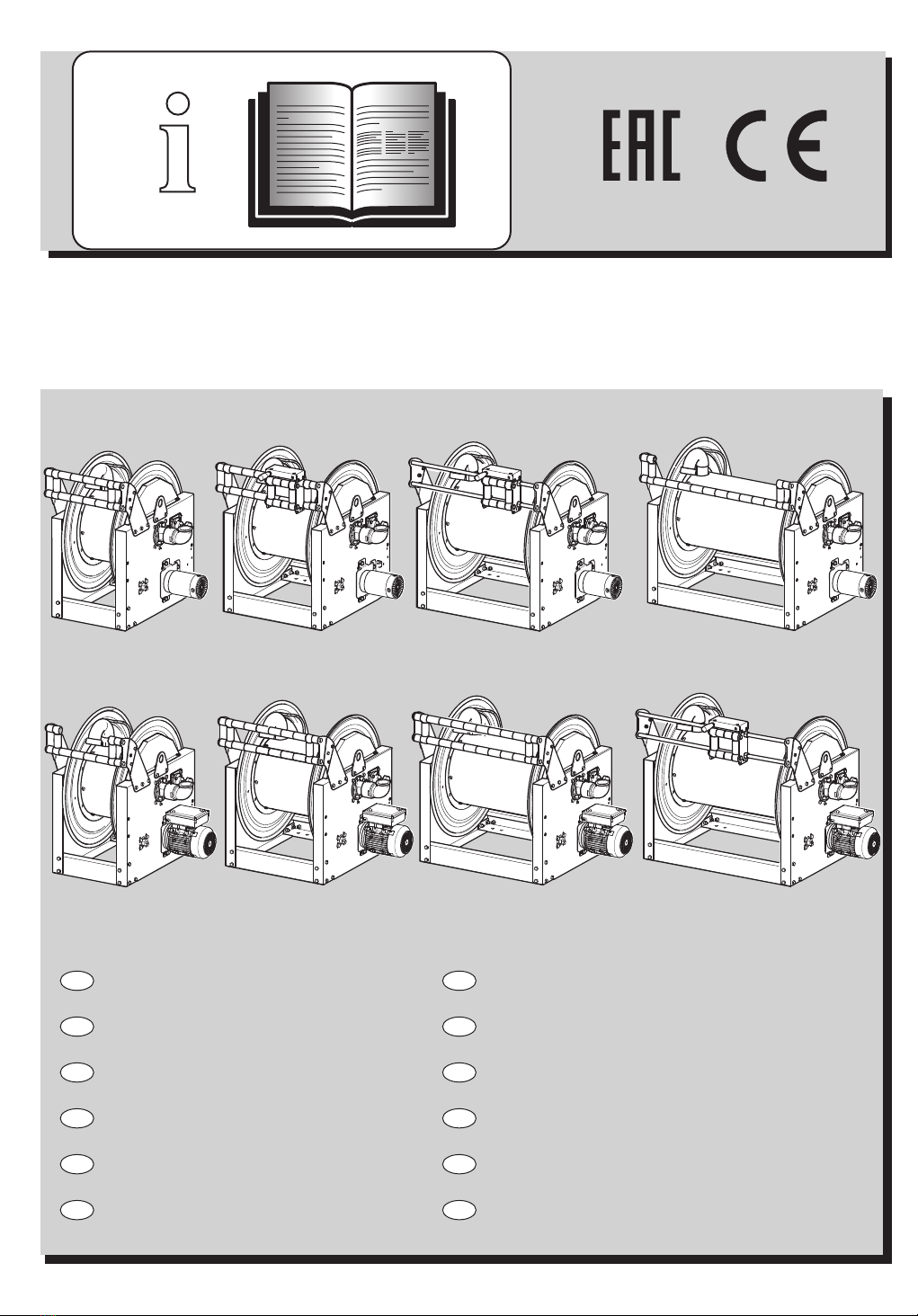 i

EAC CE