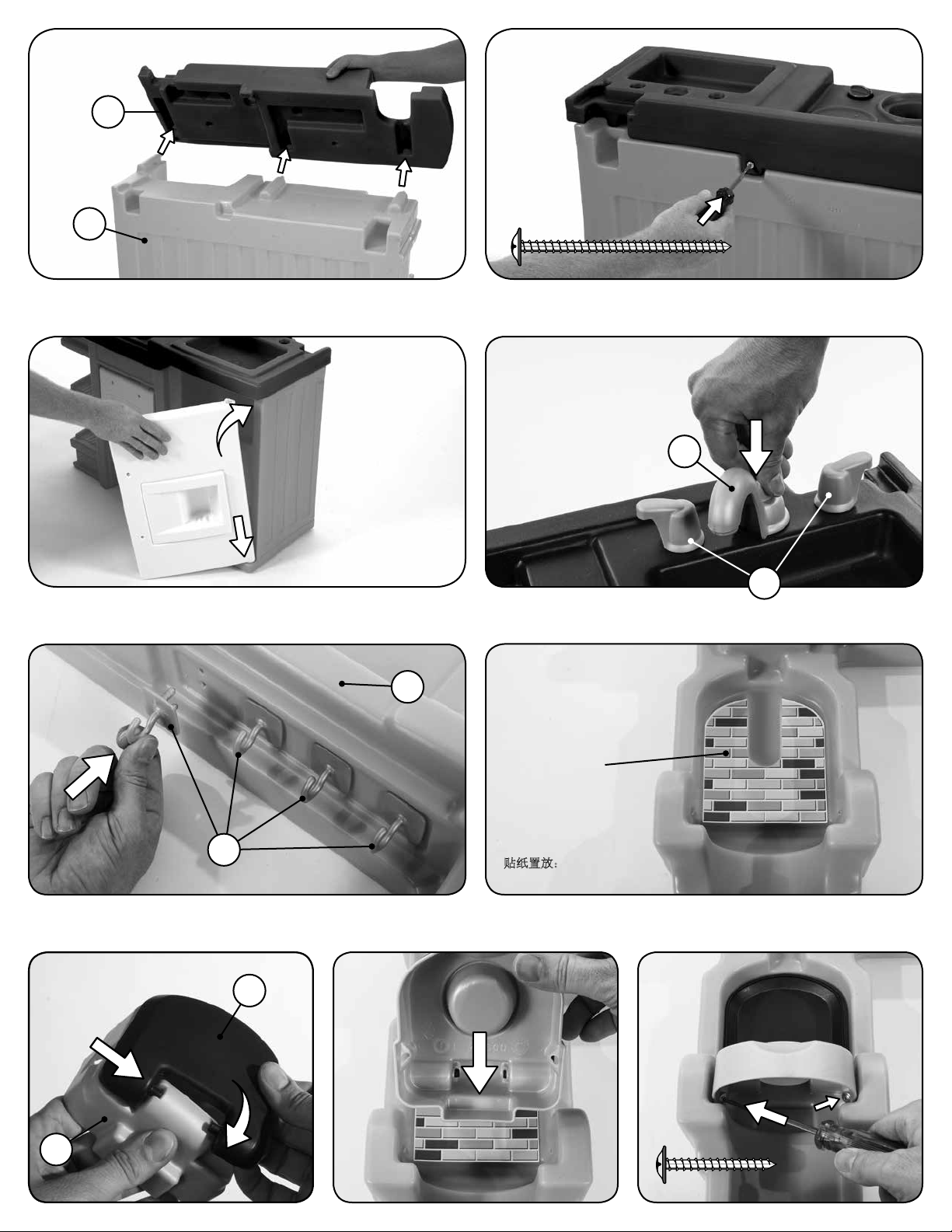 贴纸置放：