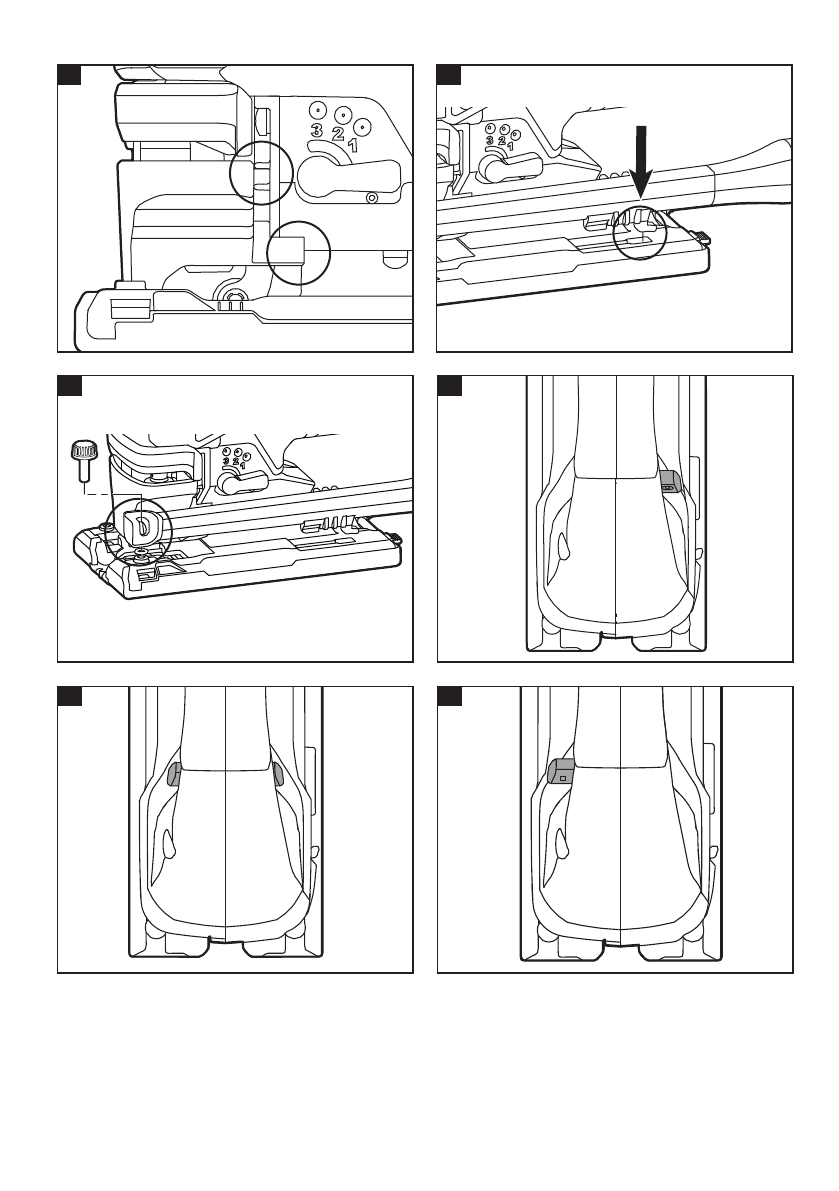 3 2 1

3 2 1

3 2 1