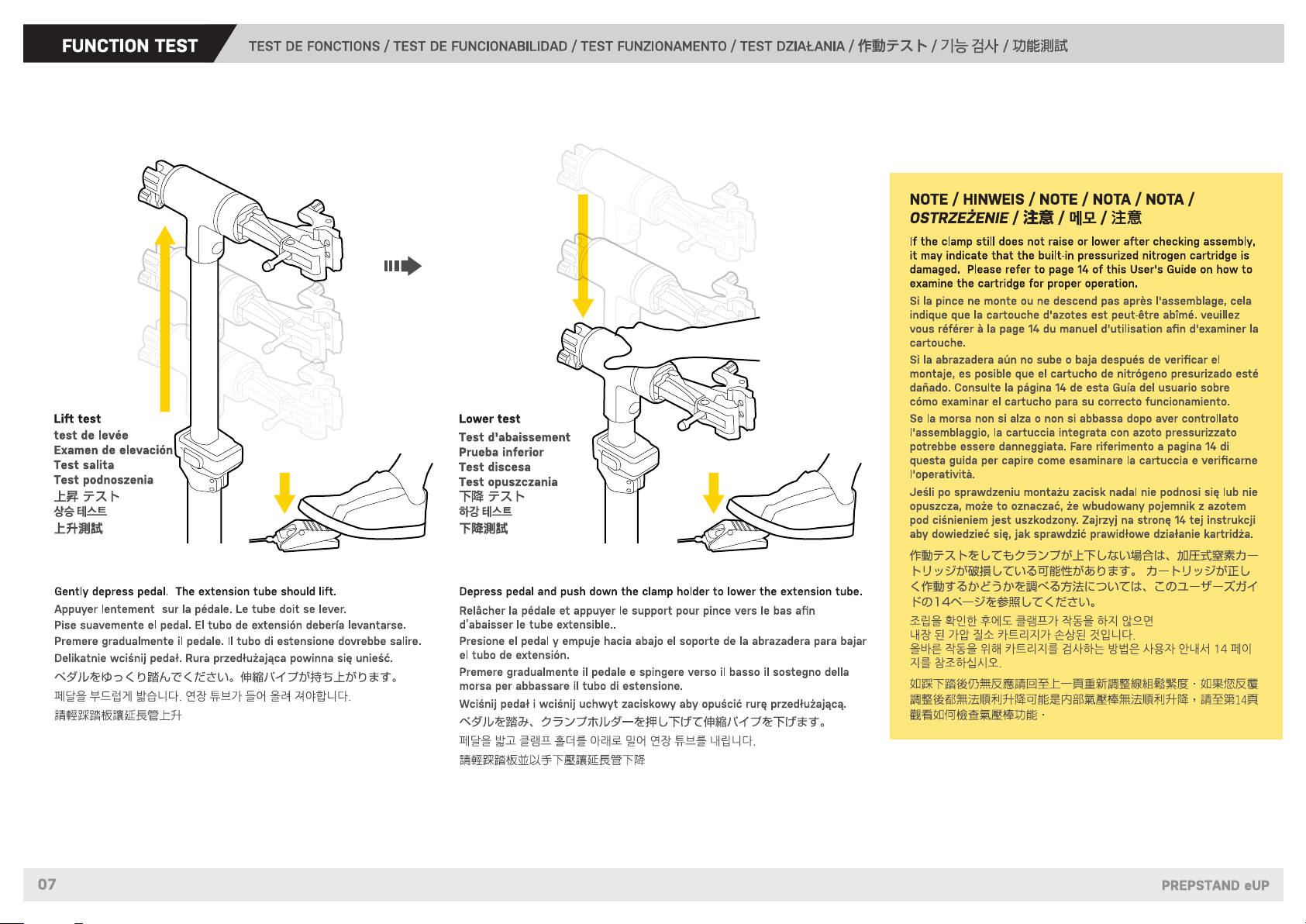 FUNCTION TEST

TEST DE FONCTIONS / TEST DE FUNCIONABILIDAD / TEST FUNZIONAMENTO / TEST DZIAŁANIA / 作動テスト / 기능 검사 / 功能測試

Lift test
test de levée
Examen de elevación
Test salita
Test podnoszenia
上昇 テスト
상승 테스트
上升測試

Gently depress pedal. The extension tube should lift.
Appuyer lentement sur la pédale. Le tube doit se lever.
Pise suavemente el pedal. El tubo de extensión debería levantarse.
Premere gradualmente il pedale. Il tubo di estensione dovrebbe salire.
Delikatnie wciśnij pedał. Rura przedłużająca powinna się unieść.
ペダルをゆっくり踏んでください。伸縮パイプが持ち上がります。
페달을 부드럽게 밟습니다. 연장 튜브가 들어 올려 져야합니다.
請輕踩踏板讓延長管上升

Lower test
Test d'abaissement
Prueba inferior
Test discesa
Test opuszczania
下降 テスト
하강 테스트
下降測試

Depress pedal and push down the clamp holder to lower the extension tube.
Relâcher la pédale et appuyer le support pour pince vers le bas afin d'abaisser le tube extensible..
Presione el pedal y empuje hacia abajo el soporte de la abrazadera para bajar el tubo de extensión.
Premere gradualmente il pedale e spingere verso il basso il sostegno della morsa per abbassare il tubo di estensione.
Wciśnij pedał i wciśnij uchwyt zaciskowy aby opuścić rurę przedłużającą.
ペダルを踏み、クランプホルダーを押し下げて伸縮パイプを下げます。
페달을 밟고 클램프 홀더를 아래로 밀어 연장 튜브를 내립니다.
請輕踩踏板並以手下壓讓延長管下降

NOTE / HINWEIS / NOTE / NOTA / NOTA / OSTRZEŻENIE / 注意 / 메모 / 注意

If the clamp still does not raise or lower after checking assembly, it may indicate that the built-in pressurized nitrogen cartridge is damaged. Please refer to page 14 of this User's Guide on how to examine the cartridge for proper operation.

Si la pince ne monte ou ne descend pas après l'assemblage, cela indique que la cartouche d'azotes est peut-être abîmé. veuillez vous référer à la page 14 du manuel d'utilisation afin d'examiner la cartouche.

Si la abrazadera aún no sube o baja después de verificar el montaje, es posible que el cartucho de nitrógeno presurizado esté dañado. Consulte la página 14 de esta Guía del usuario sobre cómo examinar el cartucho para su correcto funcionamiento.

Se la morsa non si alza o non si abbassa dopo aver controllato l'assemblaggio, la cartuccia integrata con azoto pressurizzato potrebbe essere danneggiata. Fare riferimento a pagina 14 di questa guida per capire come esaminare la cartuccia e verificarne l'operatività.

Jeśli po sprawdzeniu montażu zacisk nadal nie podnosi się lub nie opuszcza, może to oznaczać, że wbudowany pojemnik z azotem pod ciśnieniem jest uszkodzony. Zajrzyj na stronę 14 tej instrukcji aby dowiedzieć się, jak sprawdzić prawidłowe działanie kartridża.

作動テストをしてもクランプが上下しない場合は、加圧式窒素カートリッジが破損している可能性があります。 カートリッジが正しく作動するかどうかを調べる方法については、このユーザーズガイドの14ページを参照してください。

조립을 확인한 후에도 클램프가 작동을 하지 않으면 내장 된 가압 질소 카트리지가 손상된 것입니다.
올바른 작동을 위해 카트리지를 검사하는 방법은 사용자 안내서 14 페이지를 참조하십시오.

如踩下踏後仍無反應請回至上一頁重新調整線組鬆緊度，如果您反覆調整後都無法順利升降可能是內部氣壓棒無法順利升降，請至第14頁觀看如何檢查氣壓棒功能。

07
PREPSTAND eUP