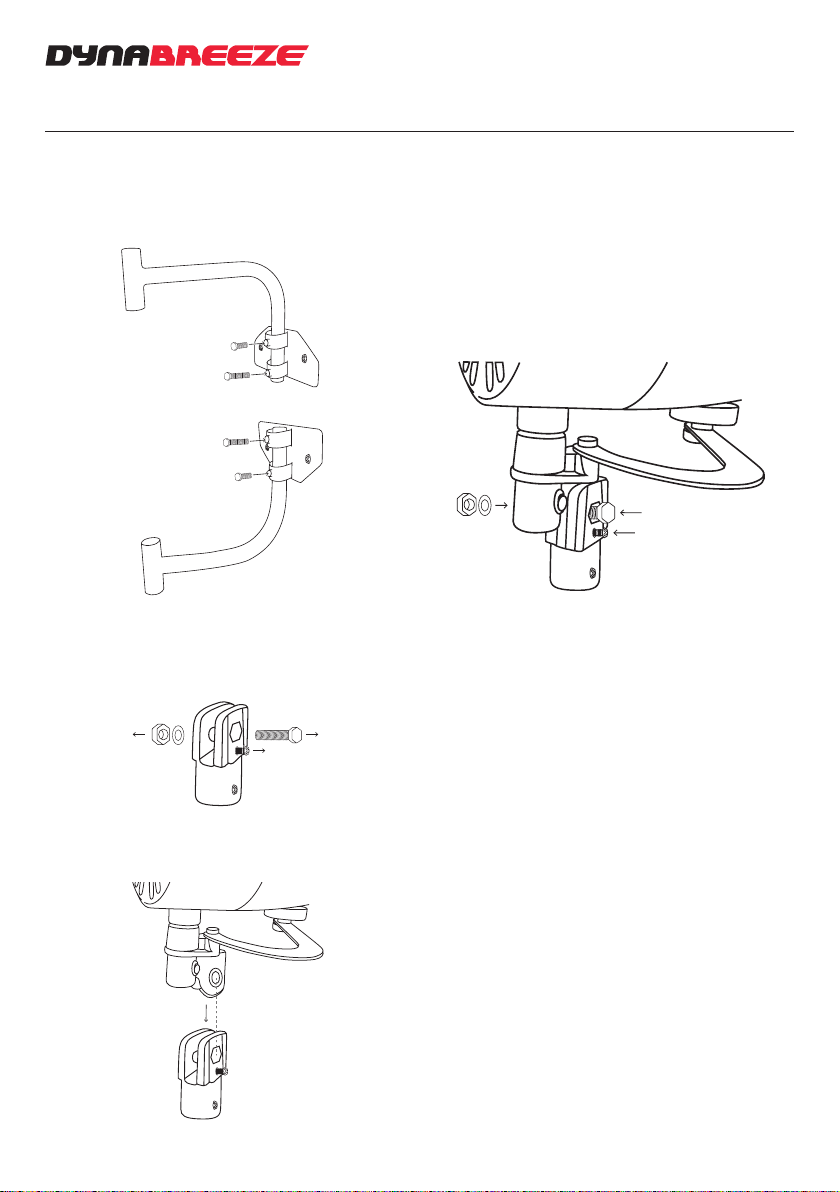 DYNABREEZE