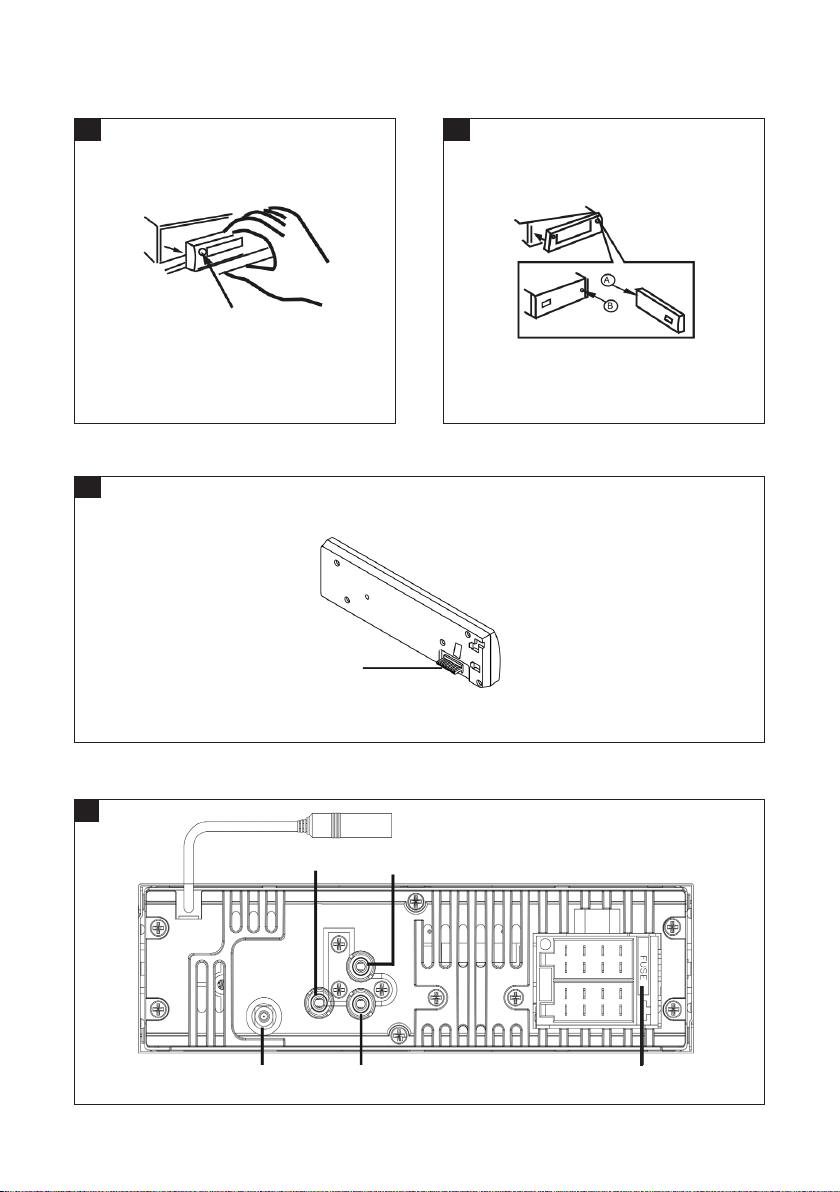 A

B

FUSE