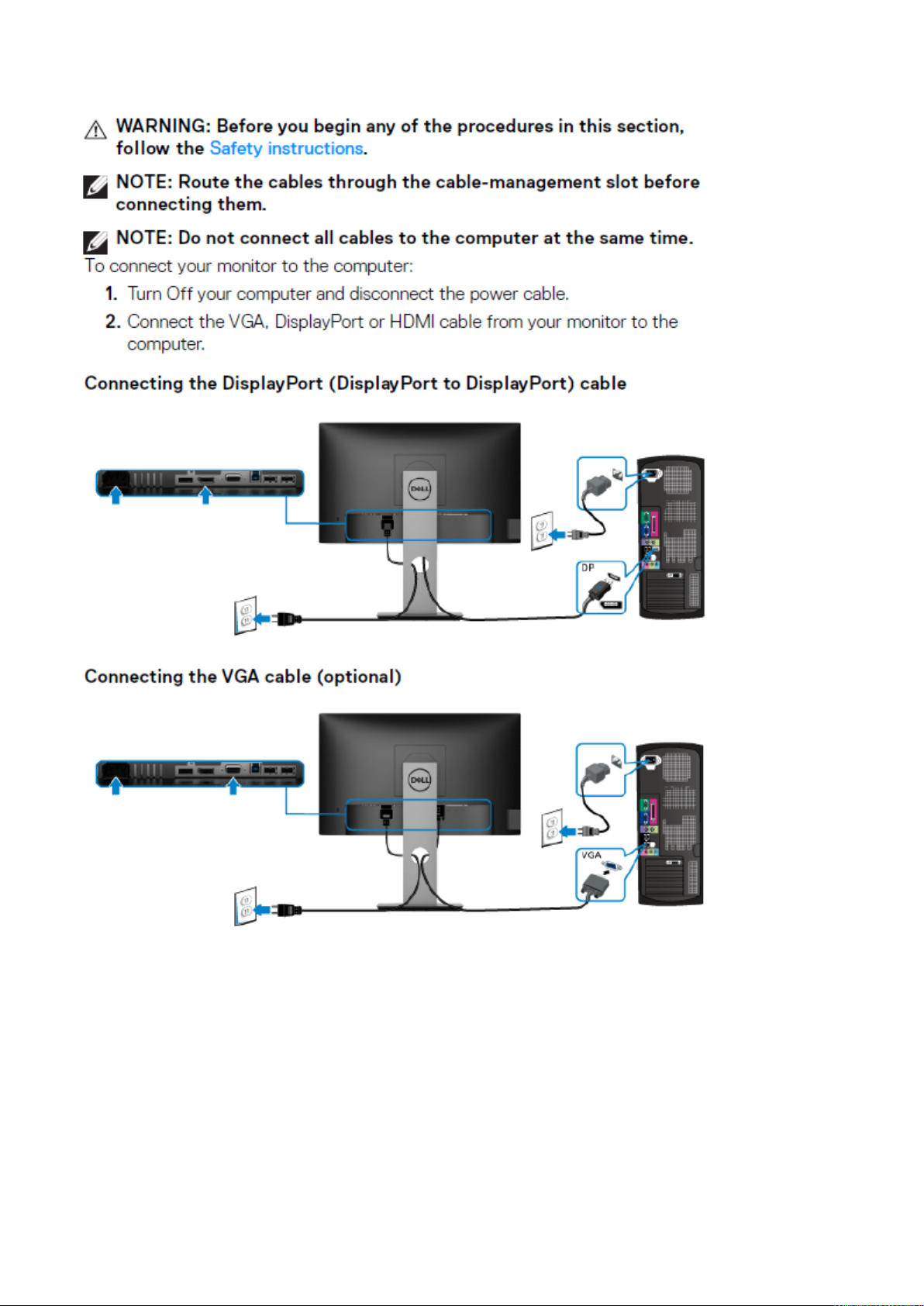 WARNING: Before you begin any of the procedures in this section, follow the Safety instructions.

NOTE: Route the cables through the cable-management slot before connecting them.

NOTE: Do not connect all cables to the computer at the same time.

To connect your monitor to the computer:

1. Turn Off your computer and disconnect the power cable.
2. Connect the VGA, DisplayPort or HDMI cable from your monitor to the computer.

Connecting the DisplayPort (DisplayPort to DisplayPort) cable

DELL

DP

Connecting the VGA cable (optional)

DELL

VGA