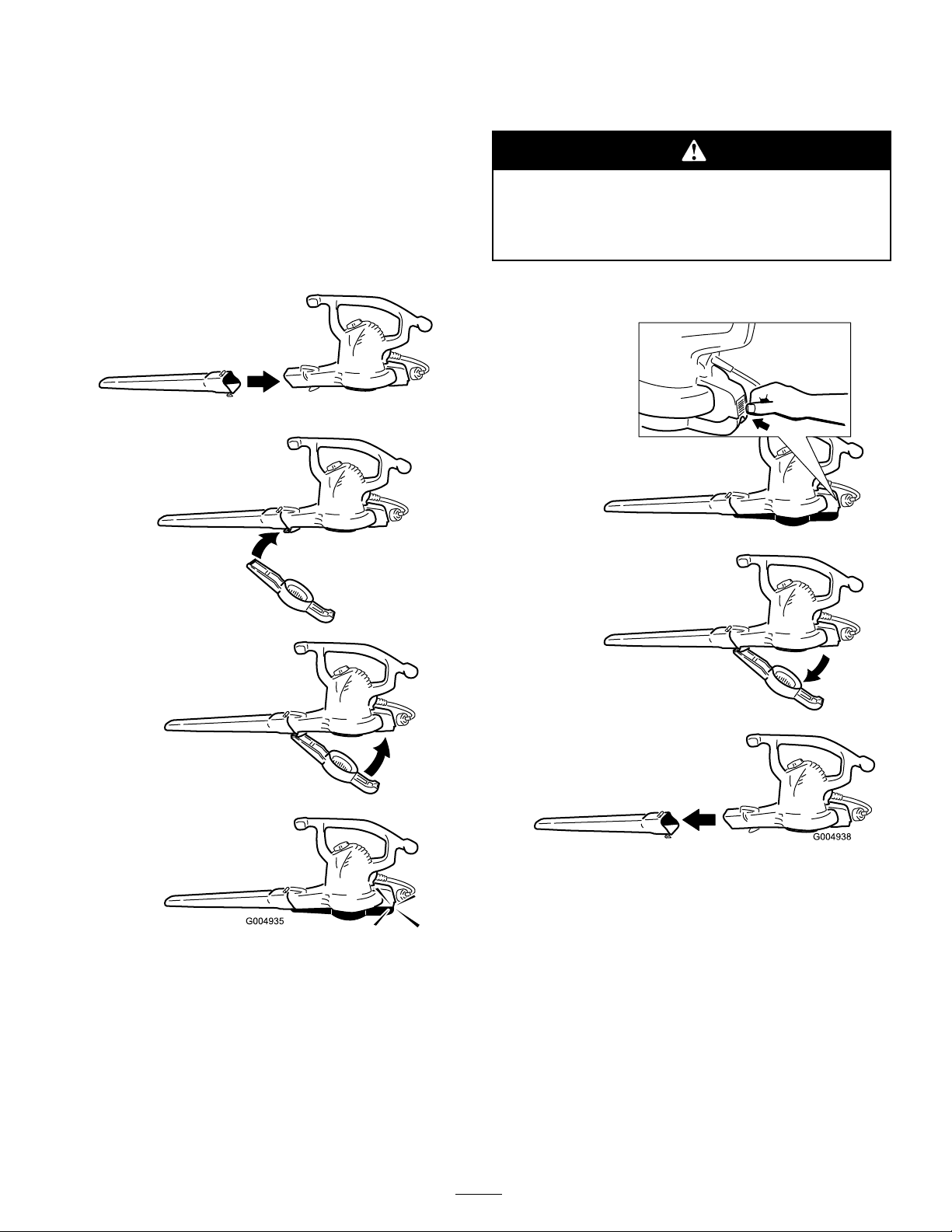 G004935

G004938