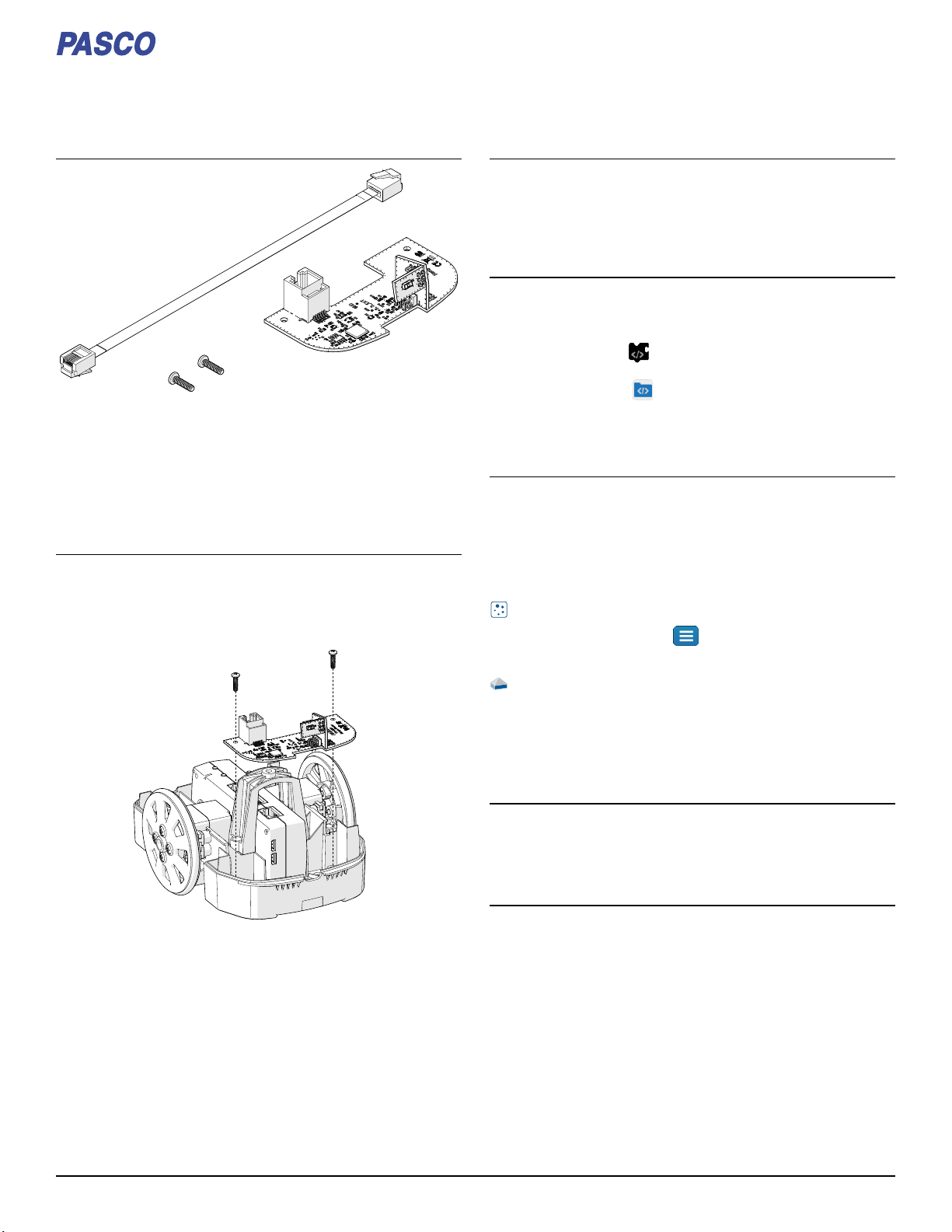 PASCO