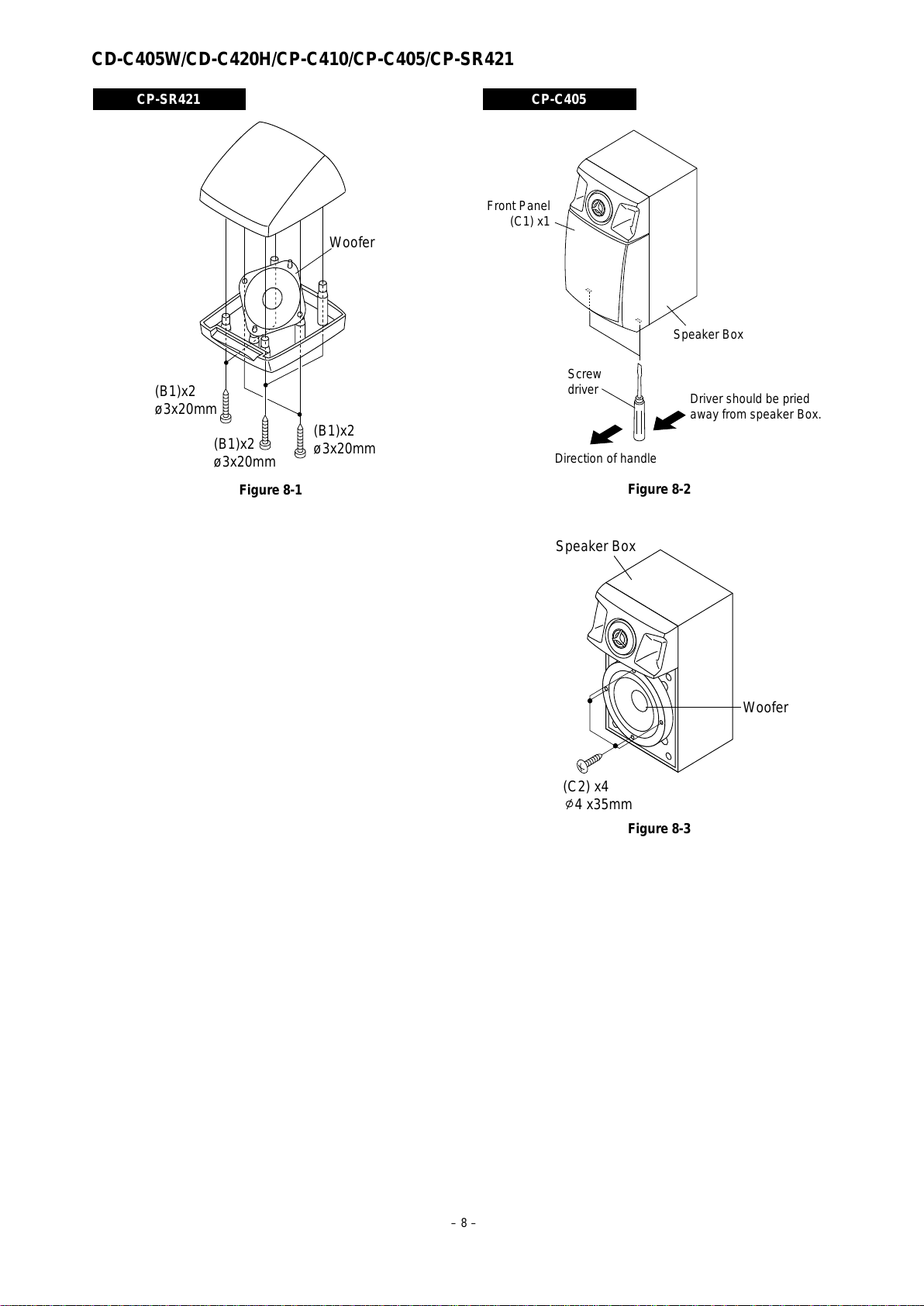 CD-C405W/CD-C420H/CP-C410/CP-C405/CP-SR421

CP-SR421

Woofer

(B1)x2
ø3x20mm

(B1)x2
ø3x20mm

(B1)x2
ø3x20mm

Figure 8-1

CP-C405

Front Panel
(C1) x1

Speaker Box

Screw
driver

Driver should be pried
away from speaker Box.

Direction of handle

Figure 8-2

Speaker Box

Woofer

(C2) x4
ø4 x35mm

Figure 8-3

– 8 –