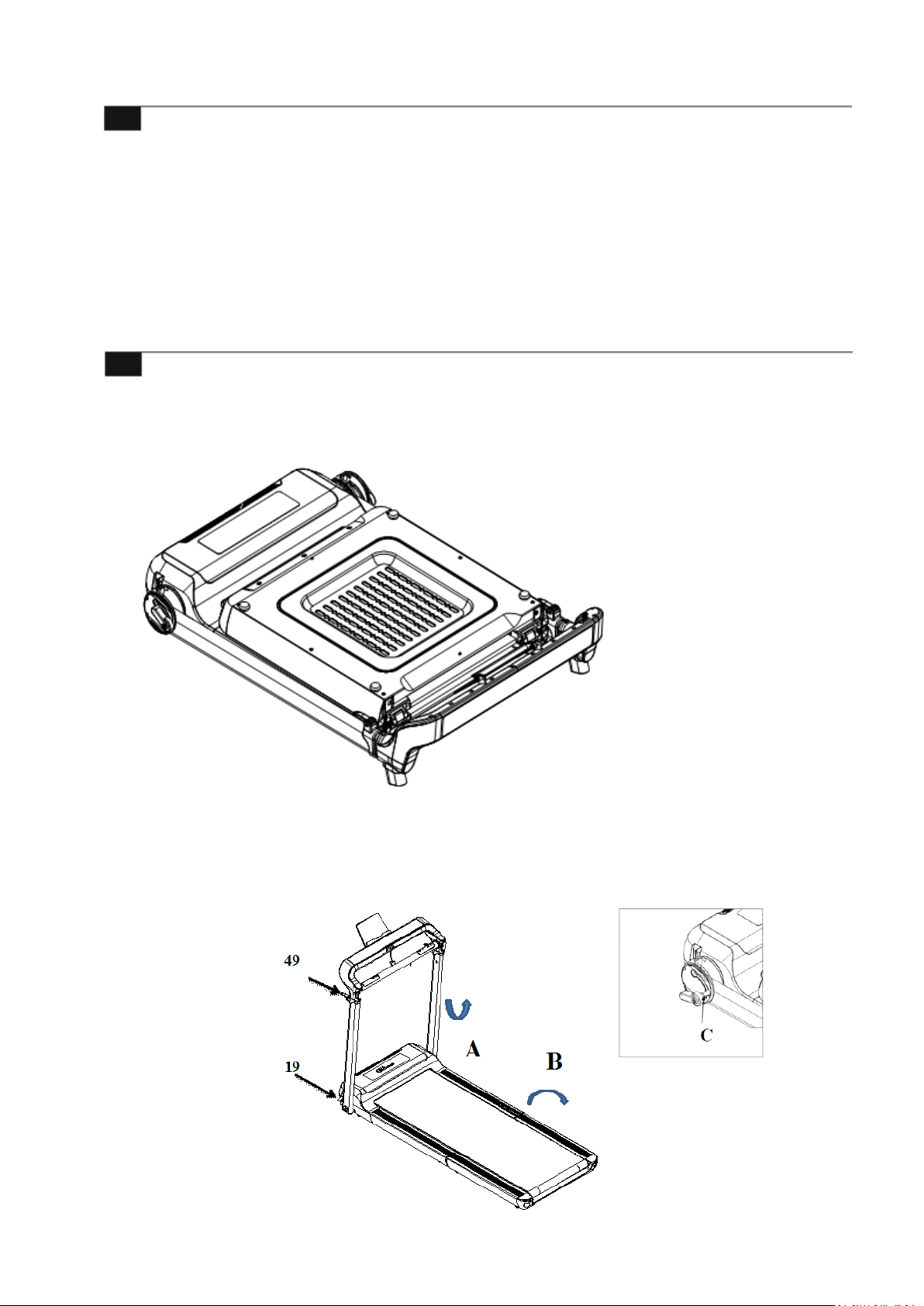 49

19

A

B

C