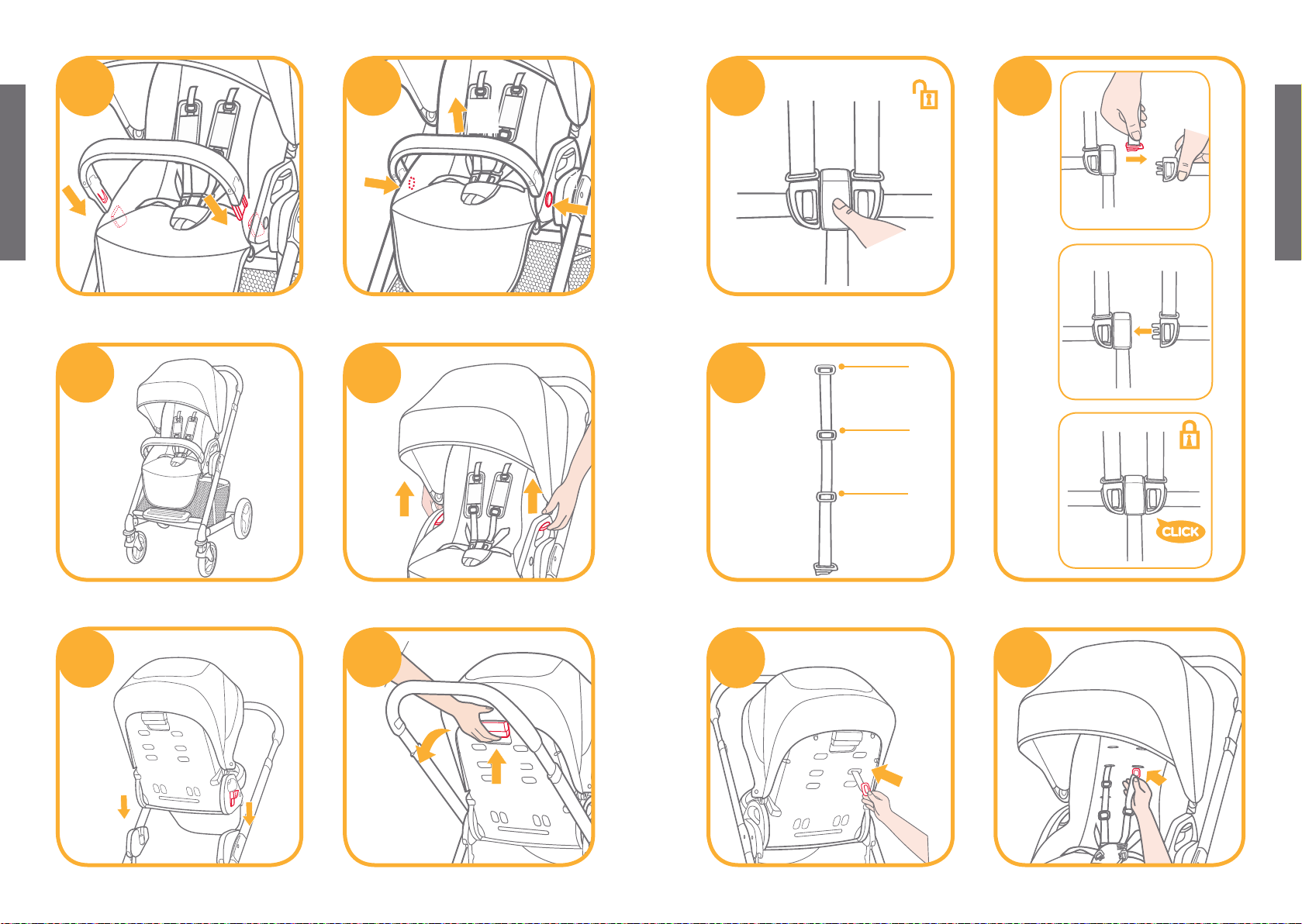 CLICK