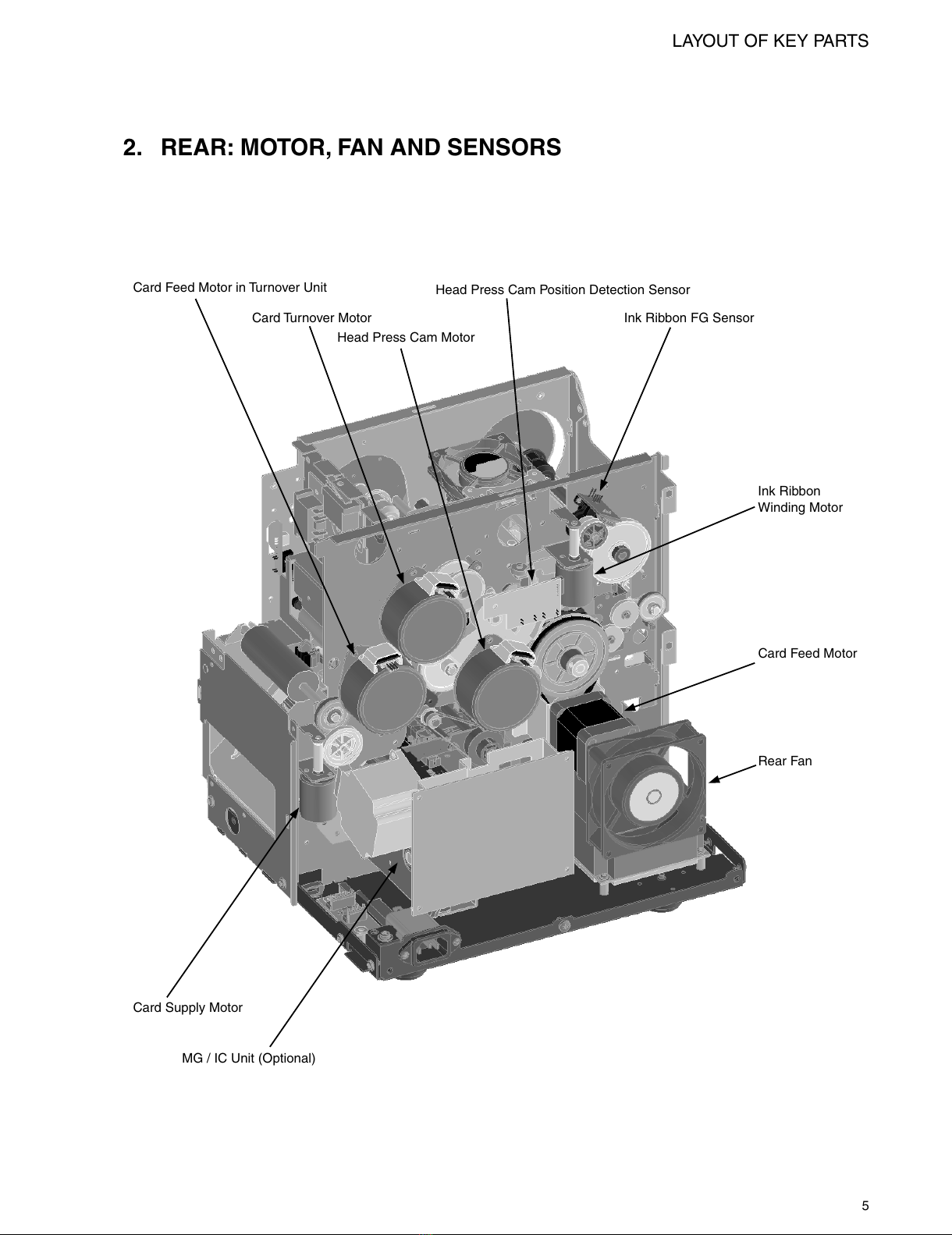 LAYOUT OF KEY PARTS

2. REAR: MOTOR, FAN AND SENSORS

Card Feed Motor in Turnover Unit

Head Press Cam Position Detection Sensor

Card Turnover Motor

Ink Ribbon FG Sensor

Head Press Cam Motor

Ink Ribbon Winding Motor

Card Feed Motor

Rear Fan

Card Supply Motor

MG / IC Unit (Optional)

5