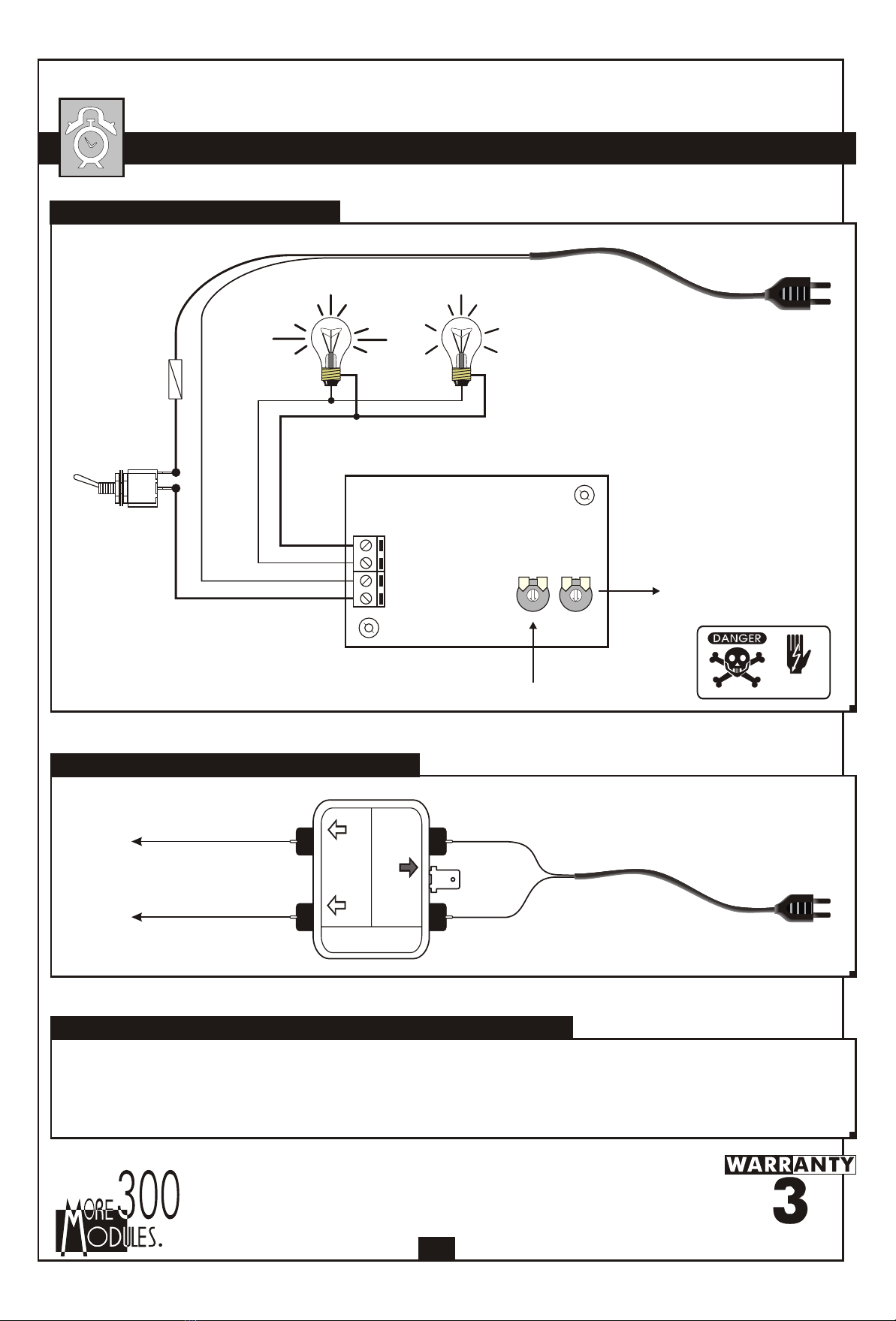 DANGER

MORE 300 MODULES.

WARRANTY
3