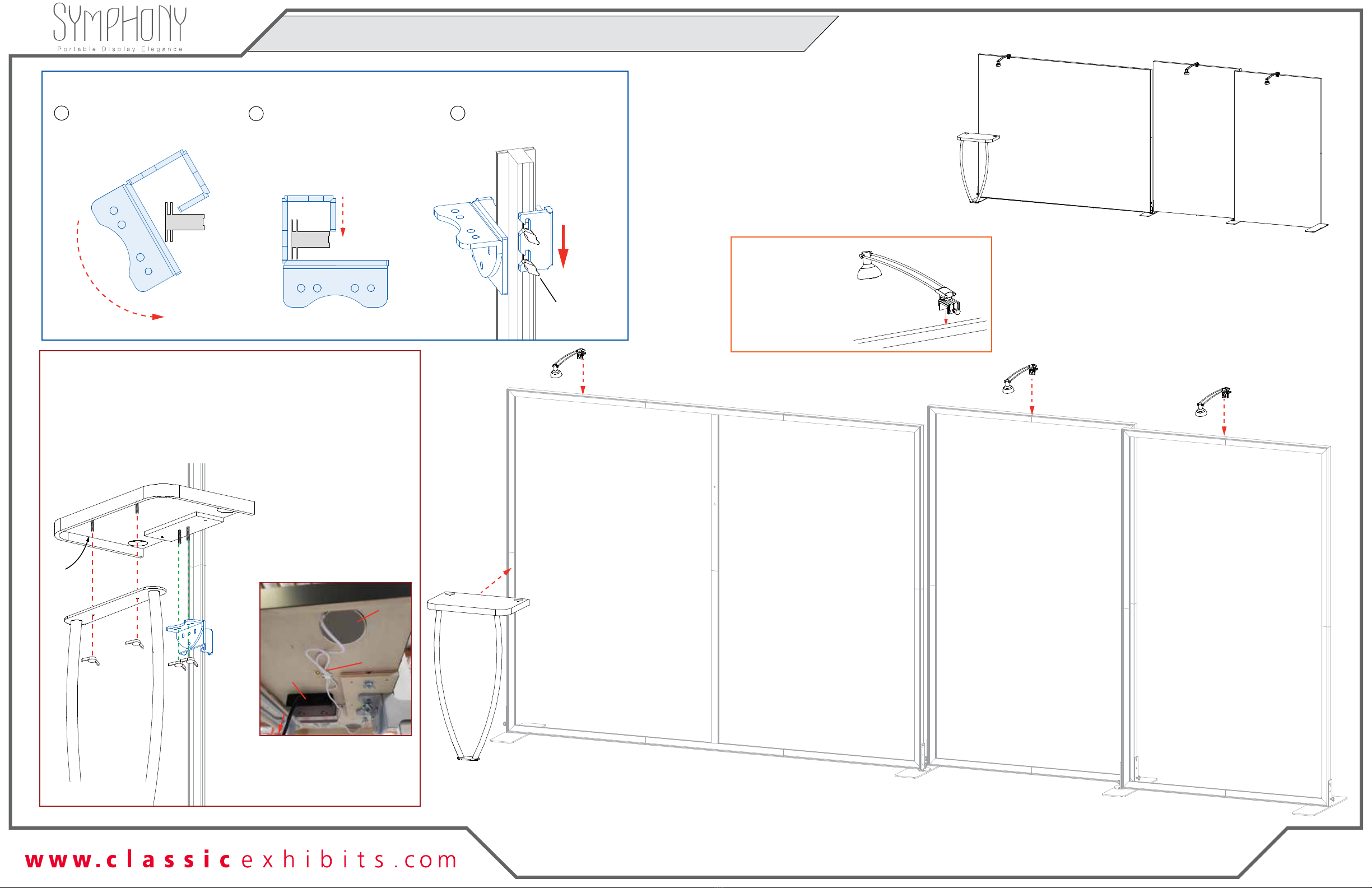 SYMPHONY
Portable Display Elegance

www.classicexhibits.com