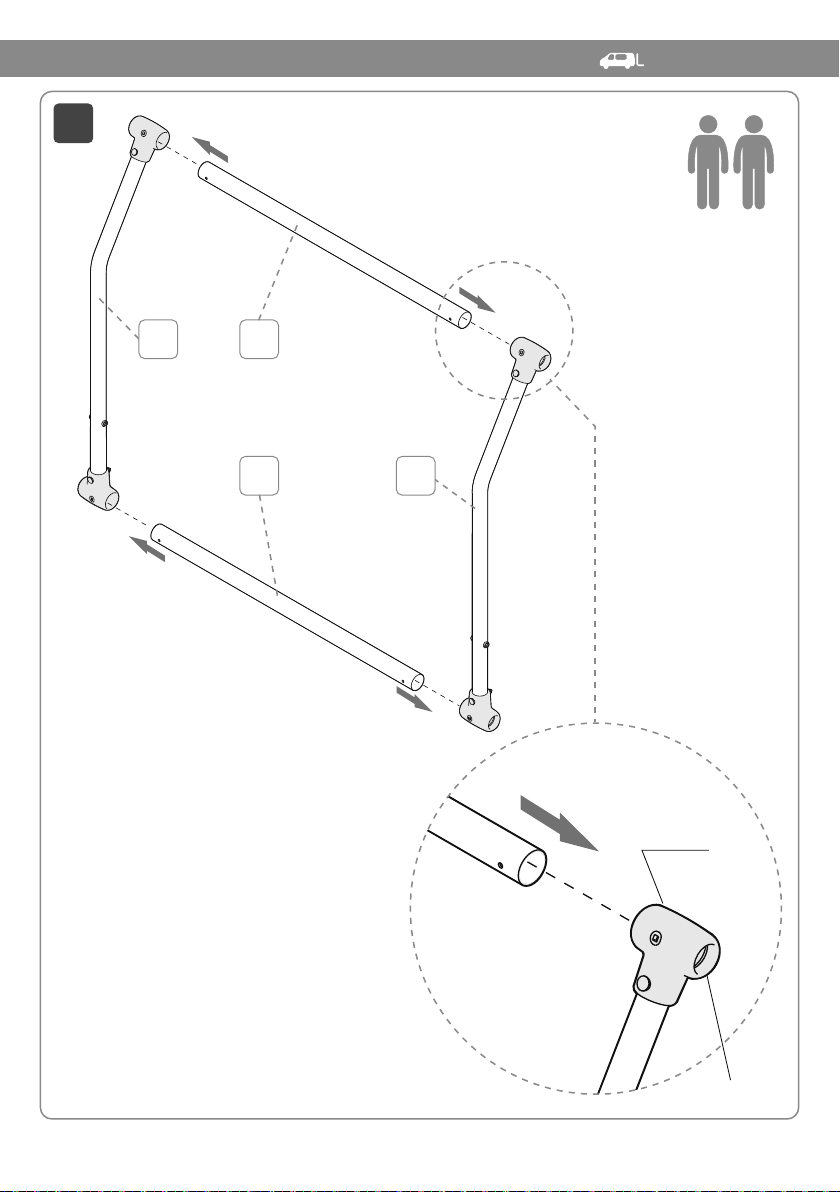 L