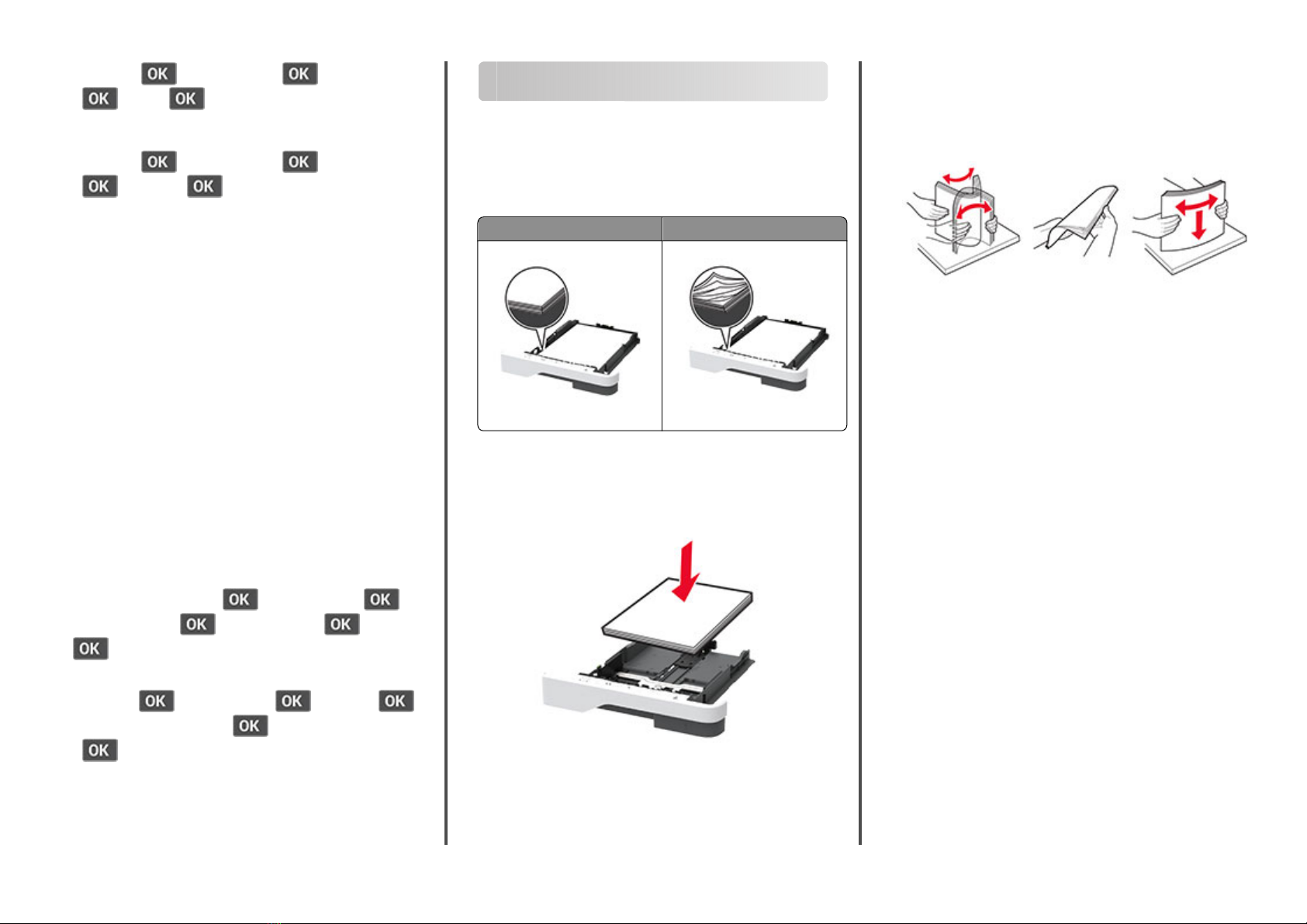 OK OK
OK OK

OK OK
OK OK

OK OK
OK OK
OK

OK OK OK
OK
OK