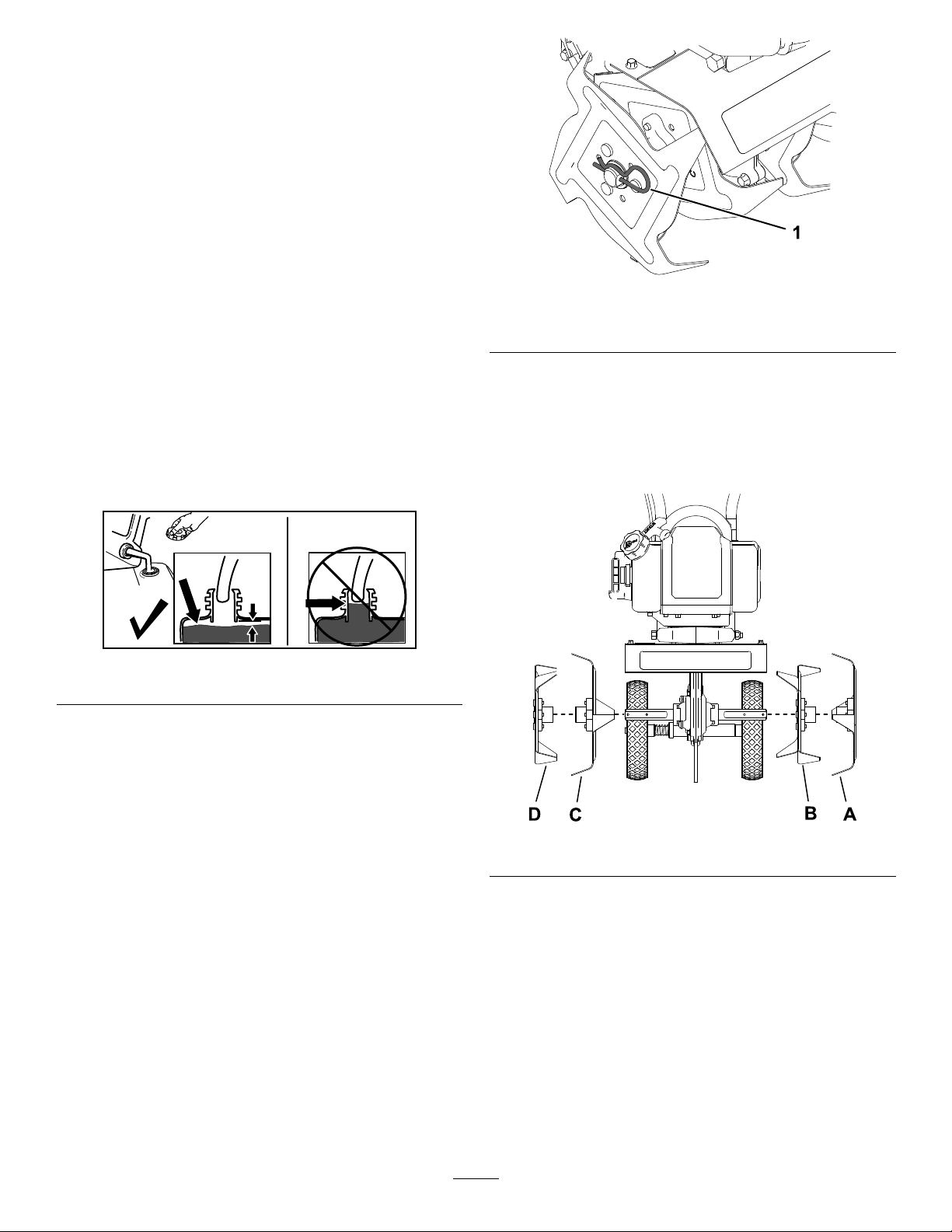 1

D C B A