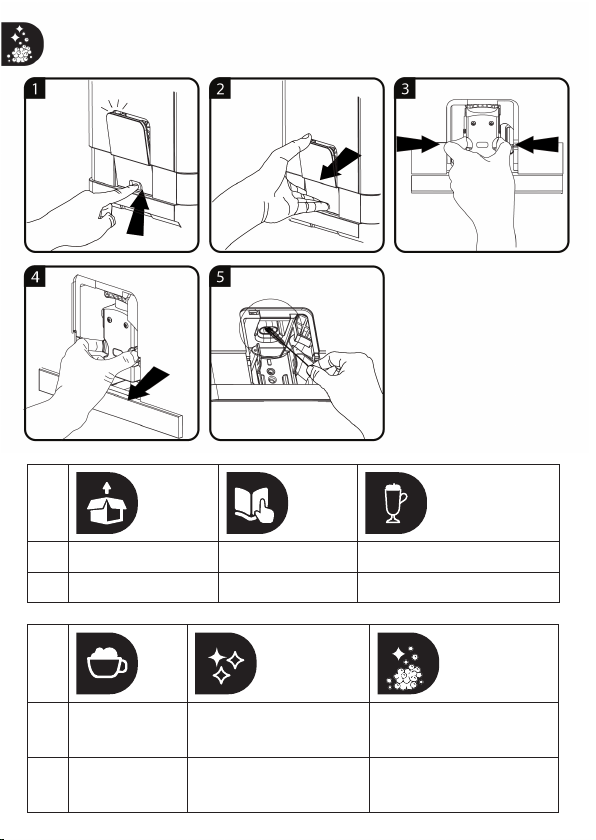 1

2

3

4

5