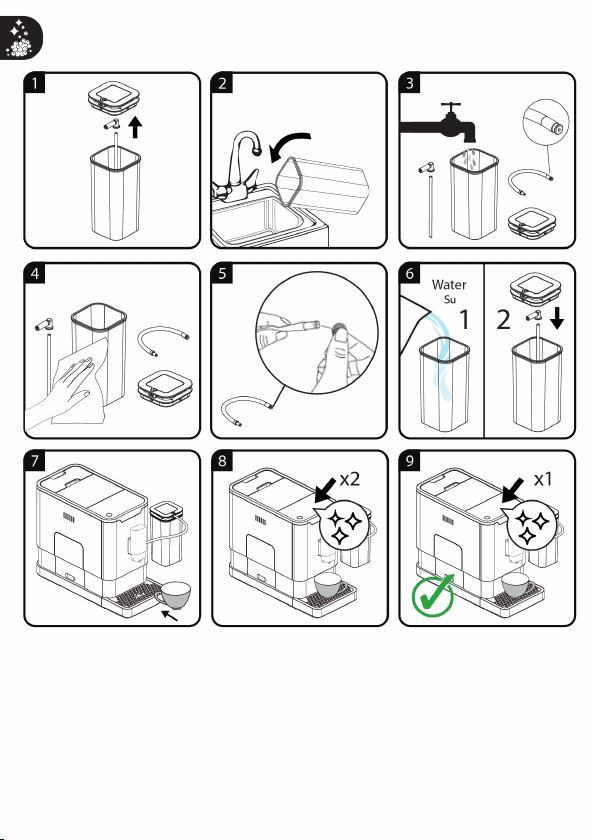 1

2

3

4

5

6

Water
Su
1

2

7

8

x2

9

x1