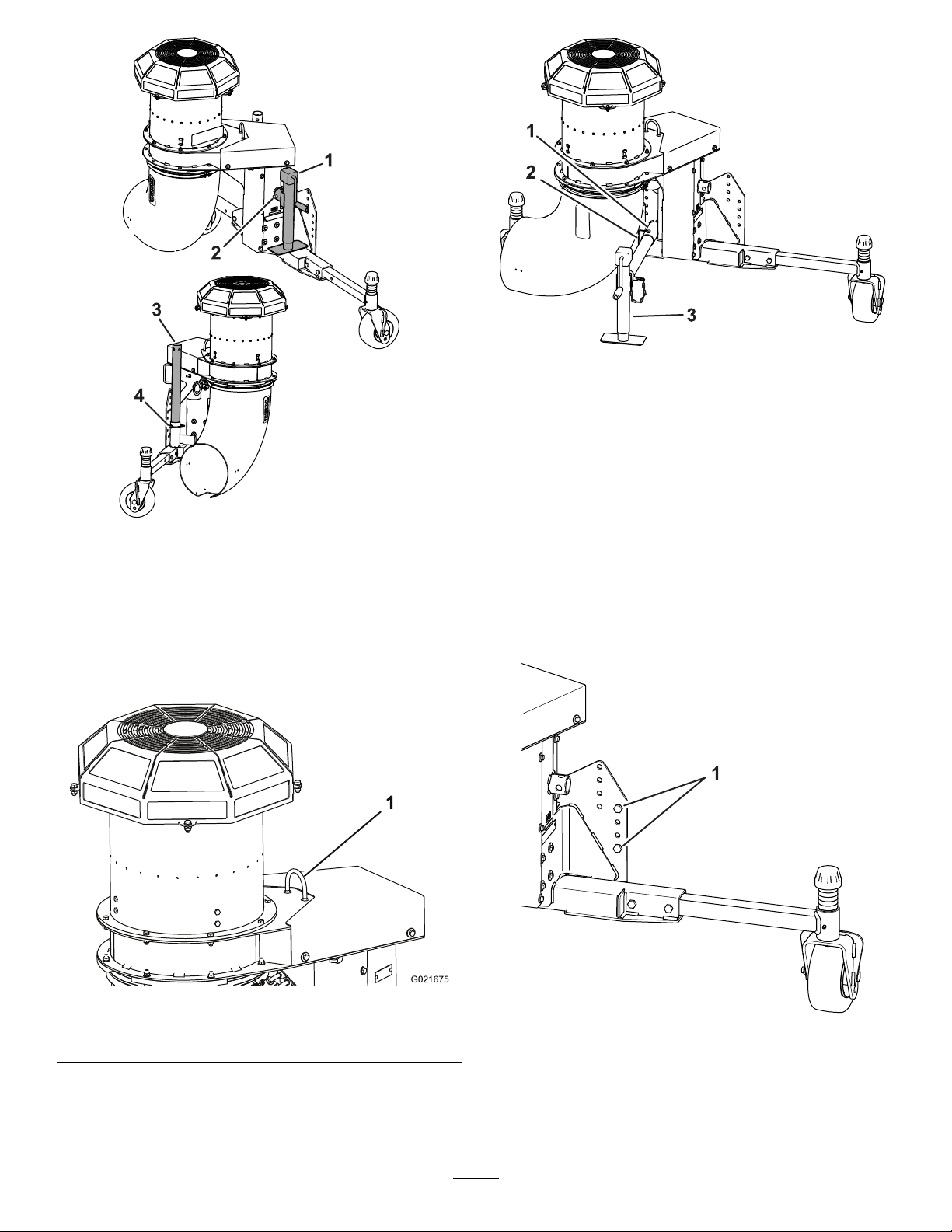 1

2

3

4

1

G021675

1

2

3

1