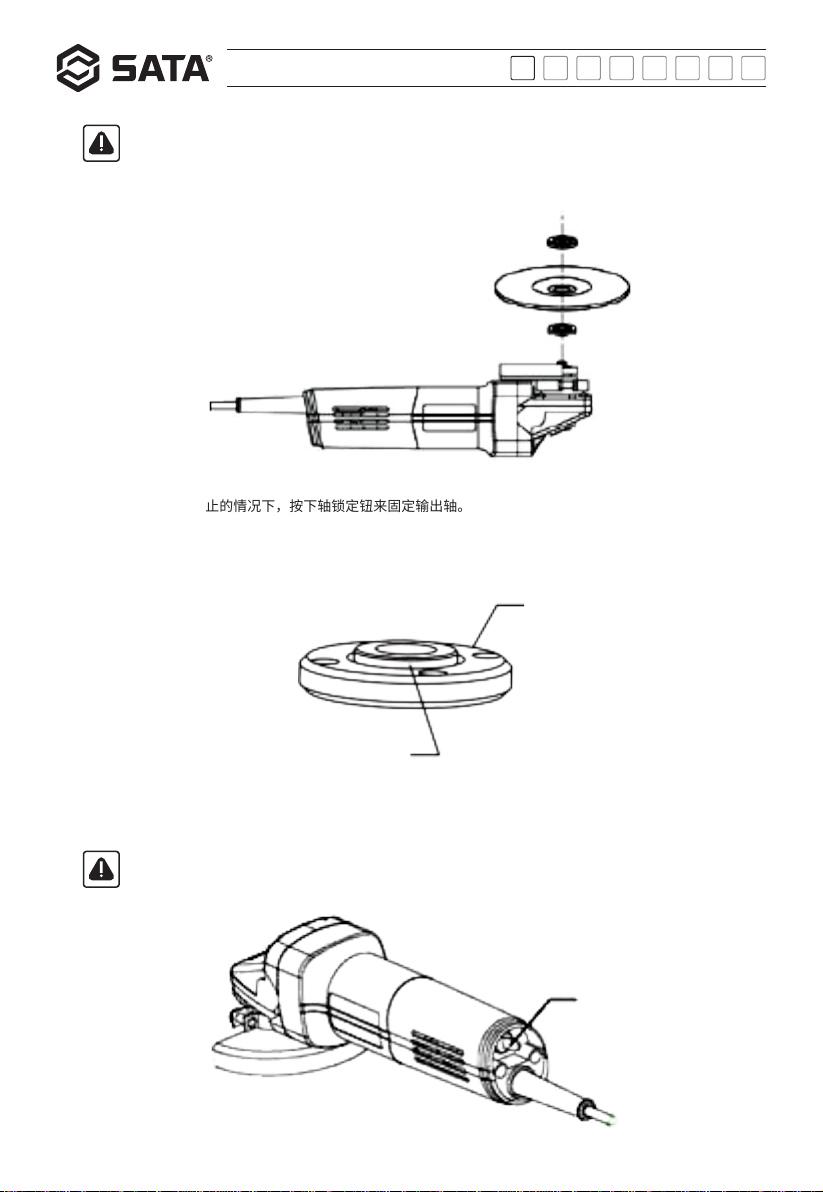 SATA®

止的情况下，按下轴锁定钮来固定输出轴。