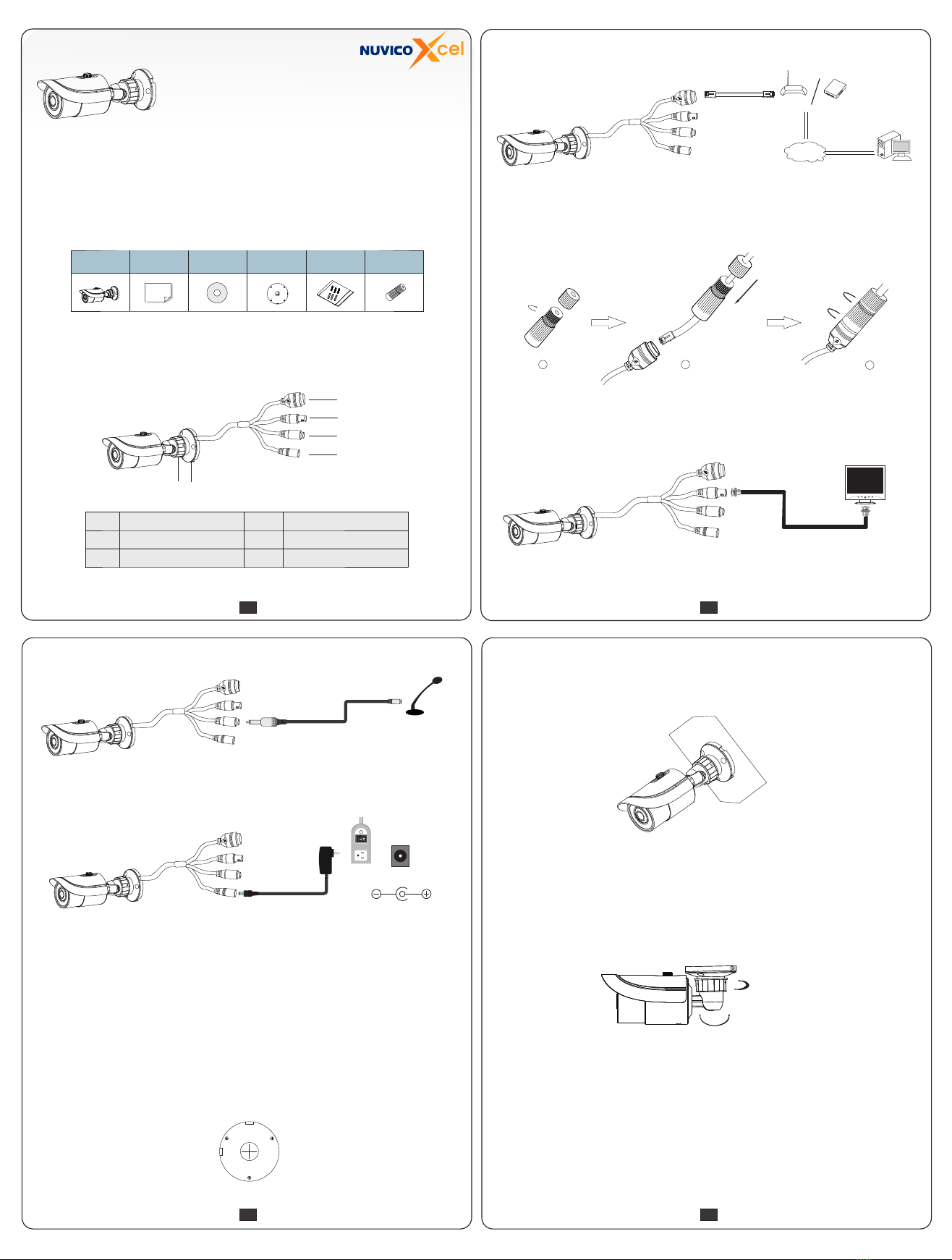 NUVICO Xcel