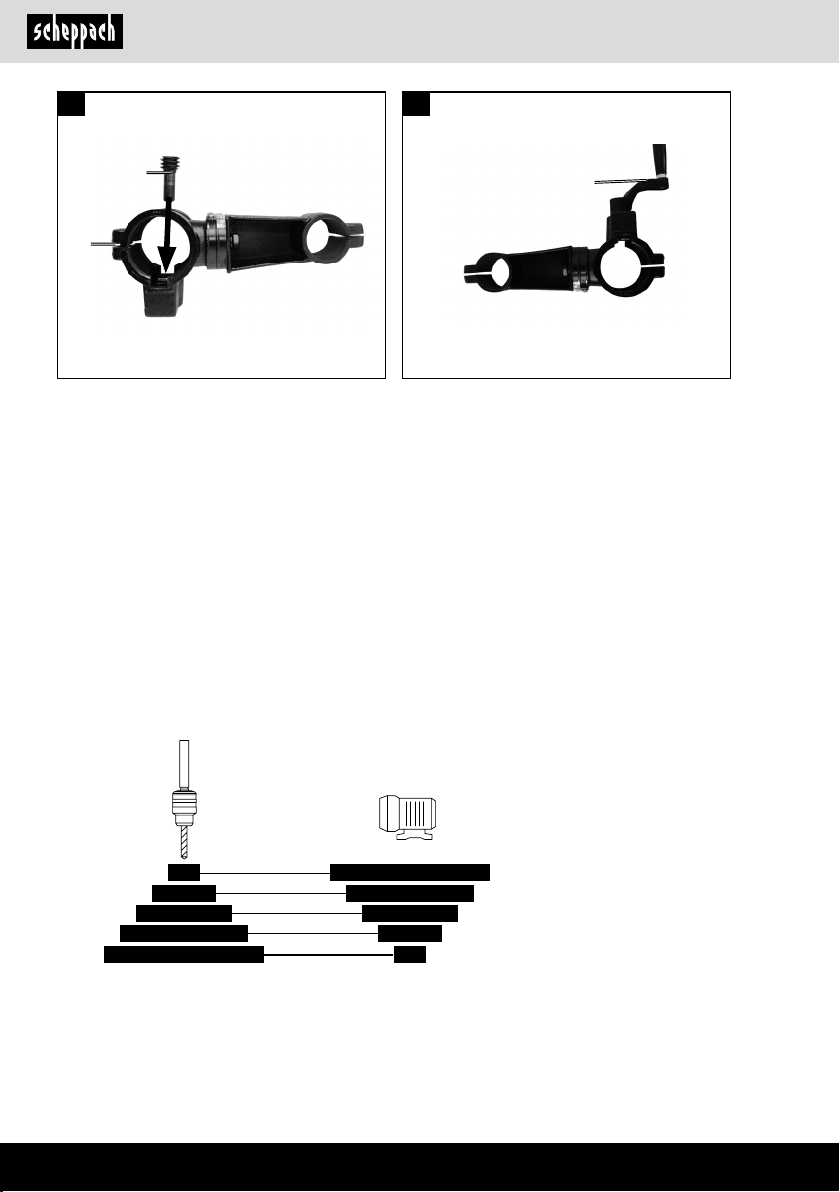 scheppach