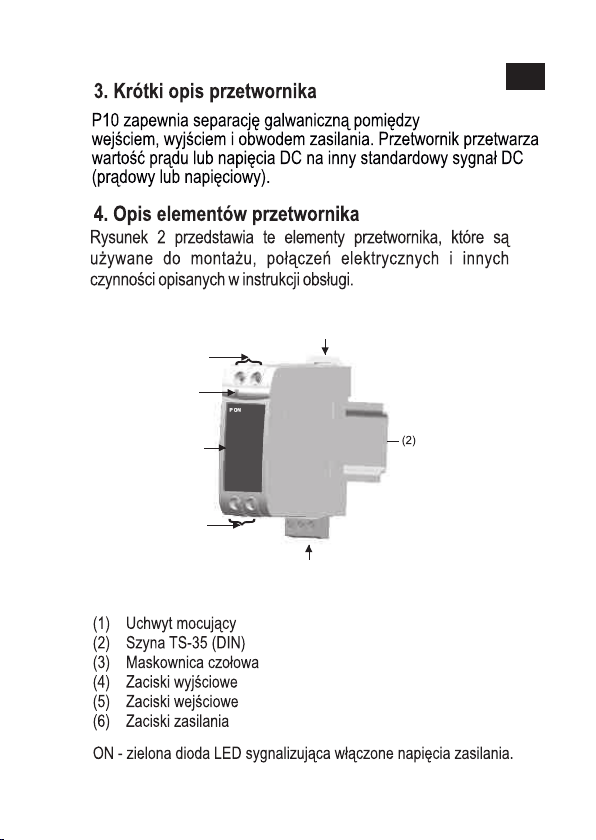 3. Krótki opis przetwornika

P10 zapewnia separację galwaniczną pomiędzy wejściem, wyjściem i obwodem zasilania. Przetwornik przetwarza wartość prądu lub napięcia DC na inny standardowy sygnał DC (prądowy lub napięciowy).

4. Opis elementów przetwornika

Rysunek 2 przedstawia te elementy przetwornika, które są używane do montażu, połączeń elektrycznych i innych czynności opisanych w instrukcji obsługi.

P ON

(2)

(1) Uchwyt mocujący
(2) Szyna TS-35 (DIN)
(3) Maskownica czołowa
(4) Zaciski wyjściowe
(5) Zaciski wejściowe
(6) Zaciski zasilania

ON - zielona dioda LED sygnalizująca włączone napięcia zasilania.