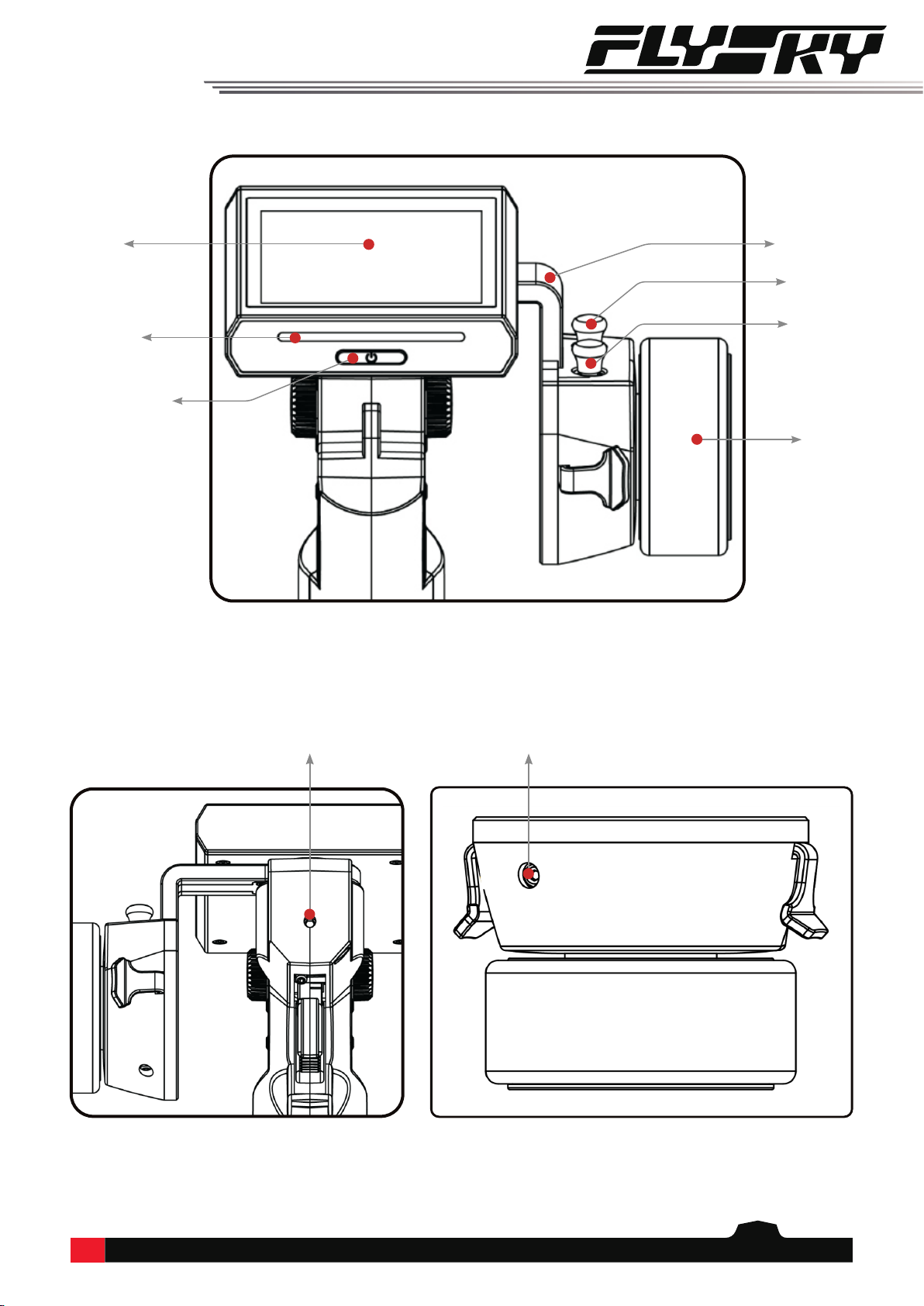 FLYSKY