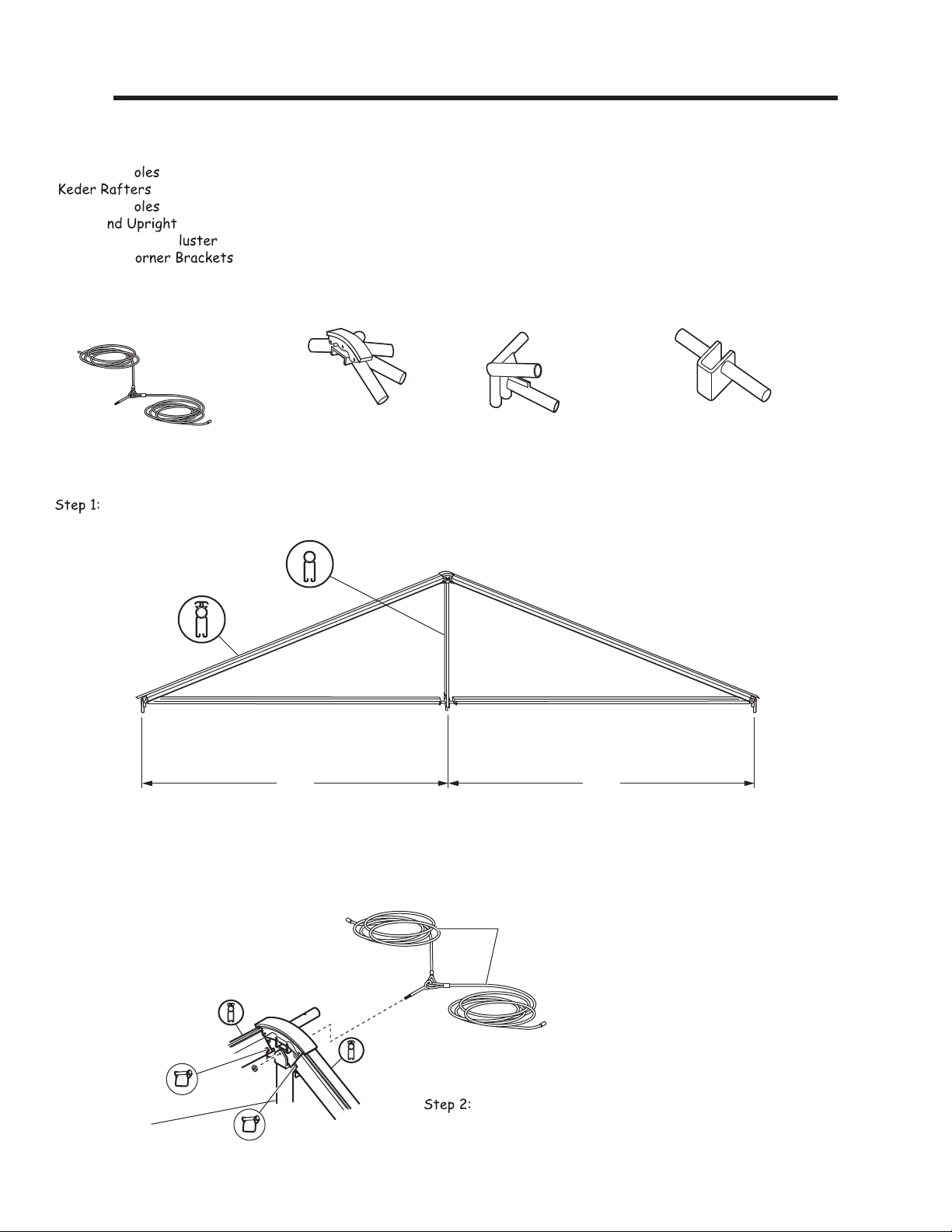 oles
Keder Rafters
oles
nd Upright
luster
orner Brackets

Step 1:

Step 2: